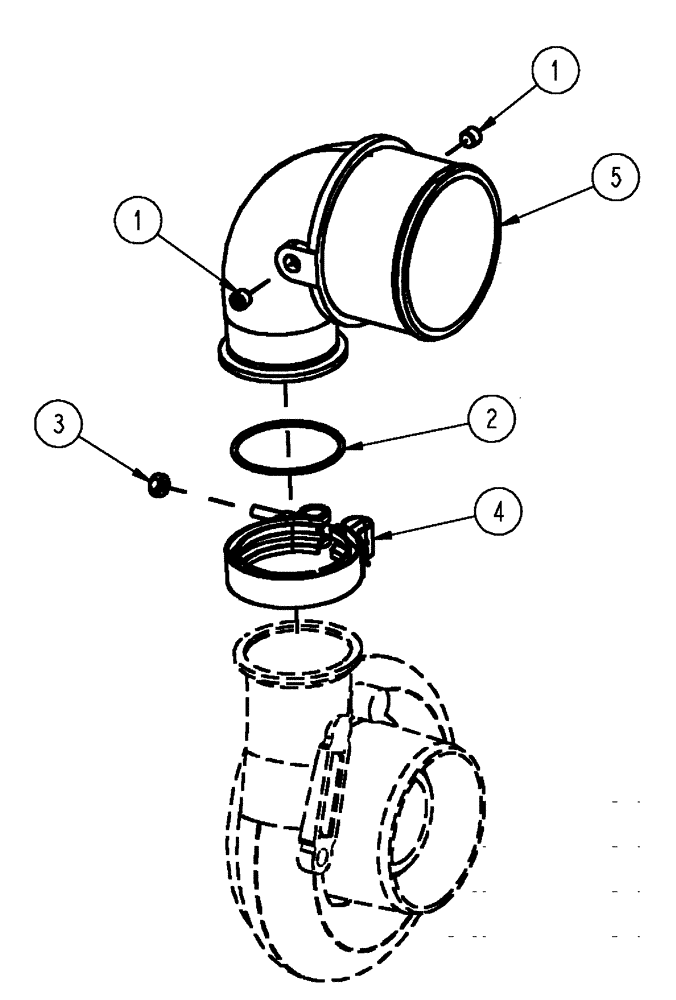 1
5
1
3
2
4