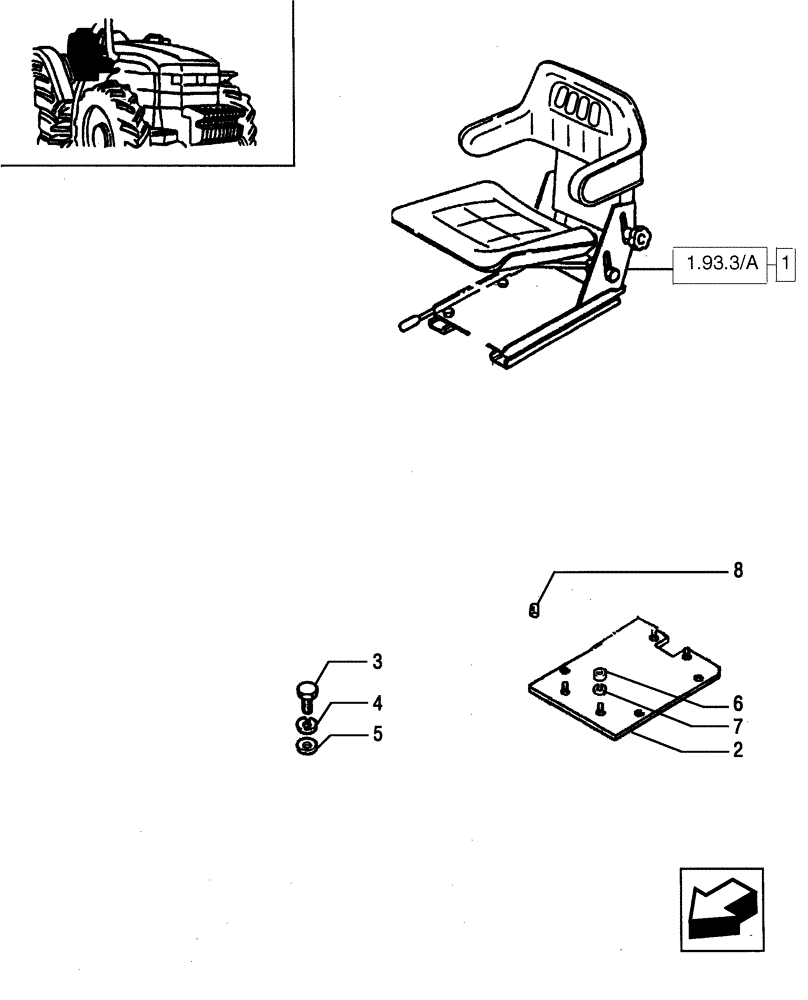 1.93.3/A
1
8
3
4
5
6
7
2