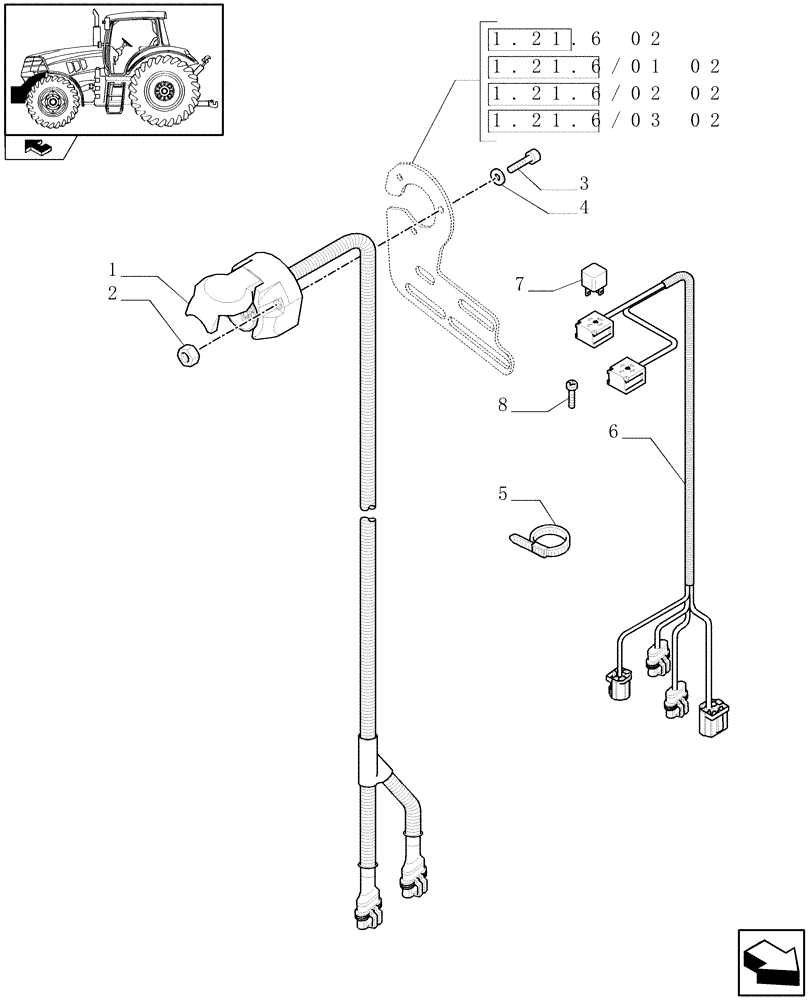 1.21.6 02
1.21.6/01 02
1.21.6/02 02
1.21.6/03 02

3
4
1
2
7
8
6
5