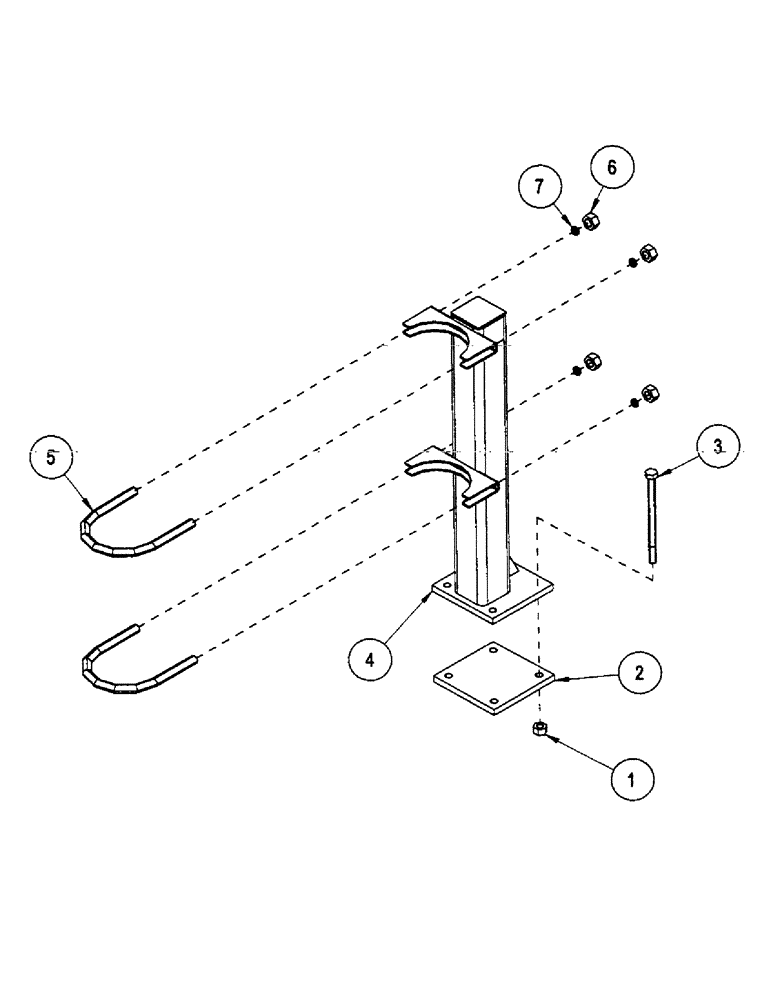 7
6
5
3
4
2
1