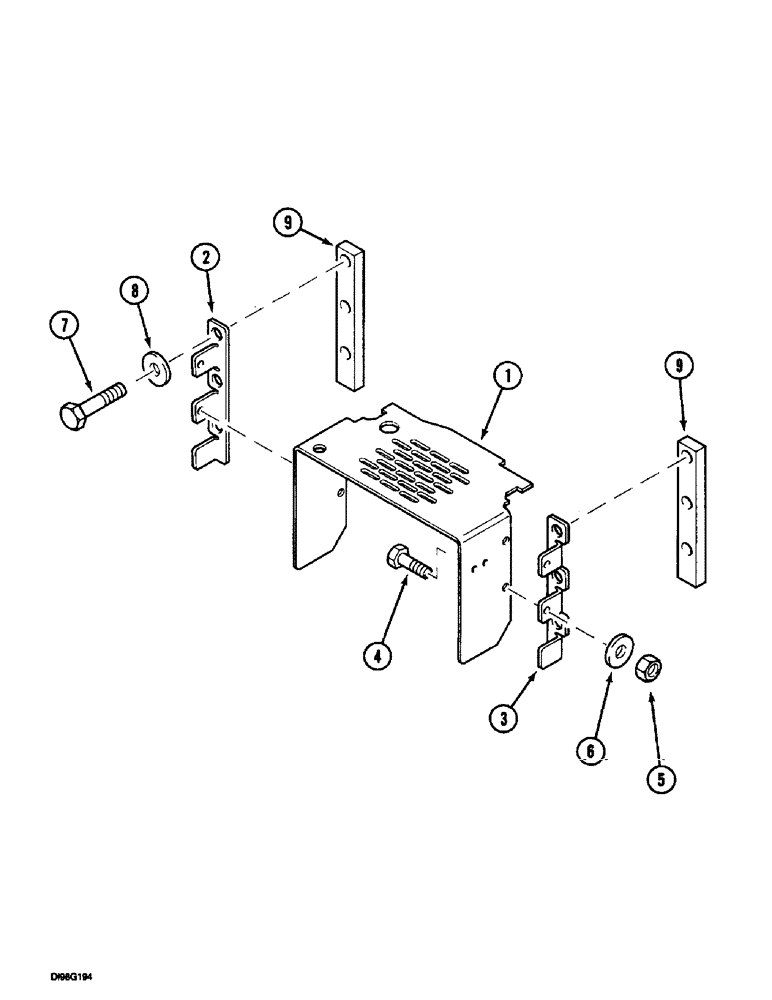 9
2
8
7
1
9
4
3
6
5
DI98G194