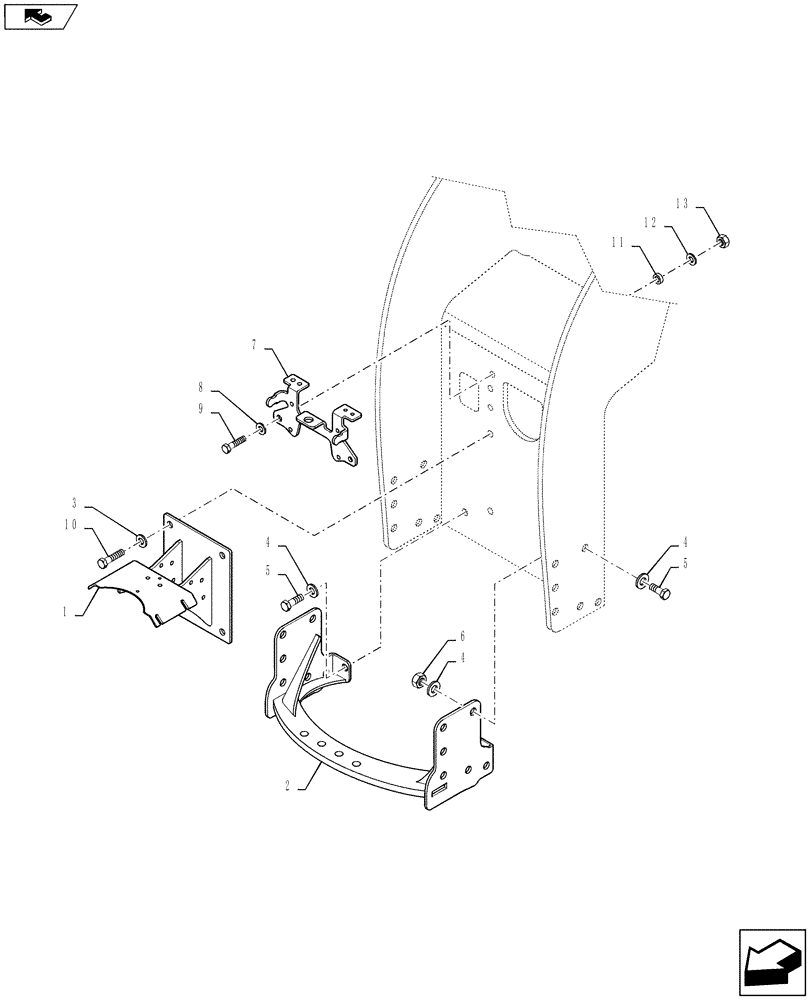 13
12
11
7
8
9
3
10
1
4
5
4
5
6
4
2