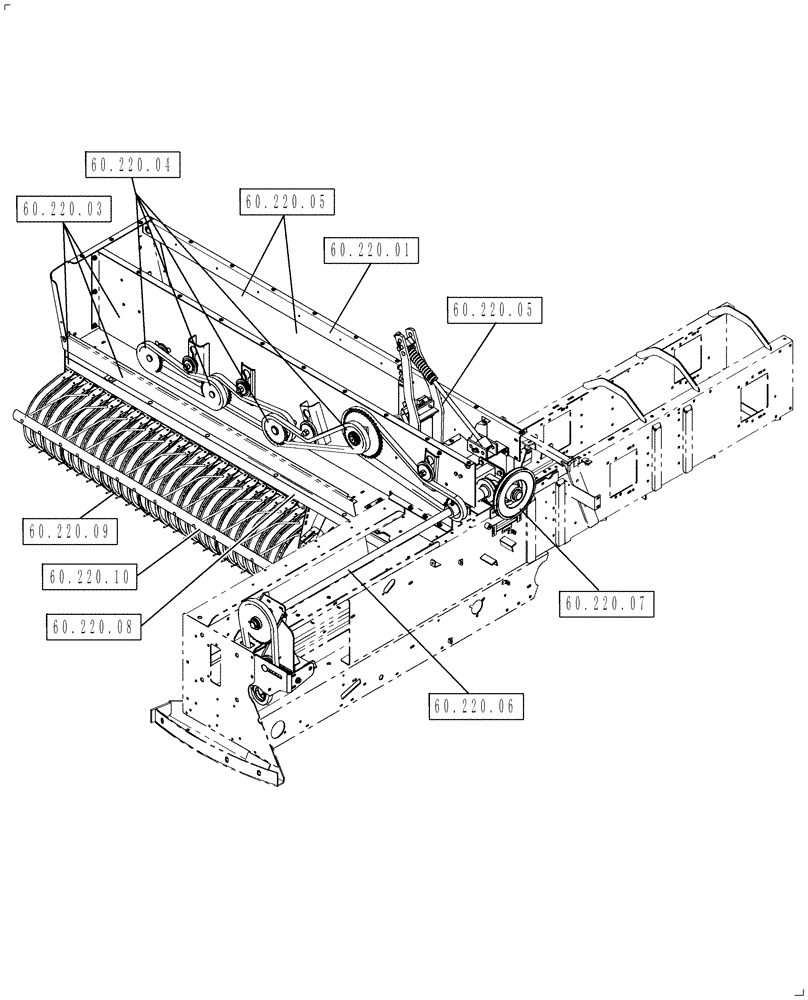 60.220.04
60.220.03
60.220.05
60.220.01
60.220.05
60.220.09
60.220.10
60.220.08
60.220.07
60.220.06