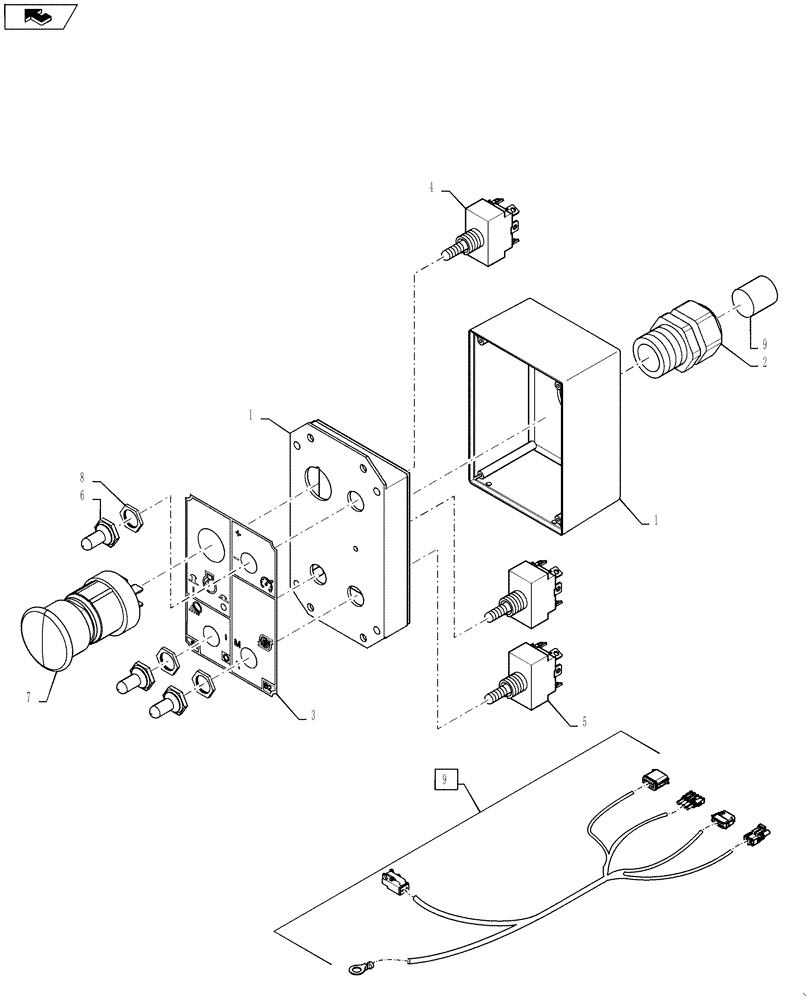 4
9
2
1
8
6
1
7
3
5
9