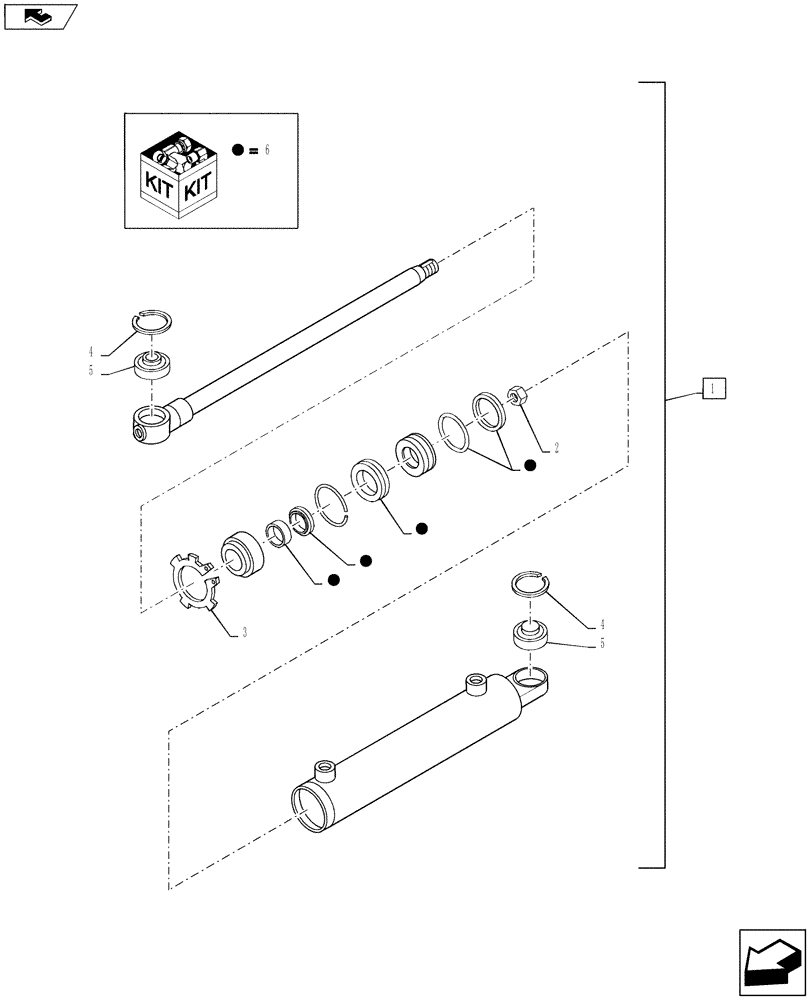 KIT KIT

● = 6

4
5
1
2
3
4
5