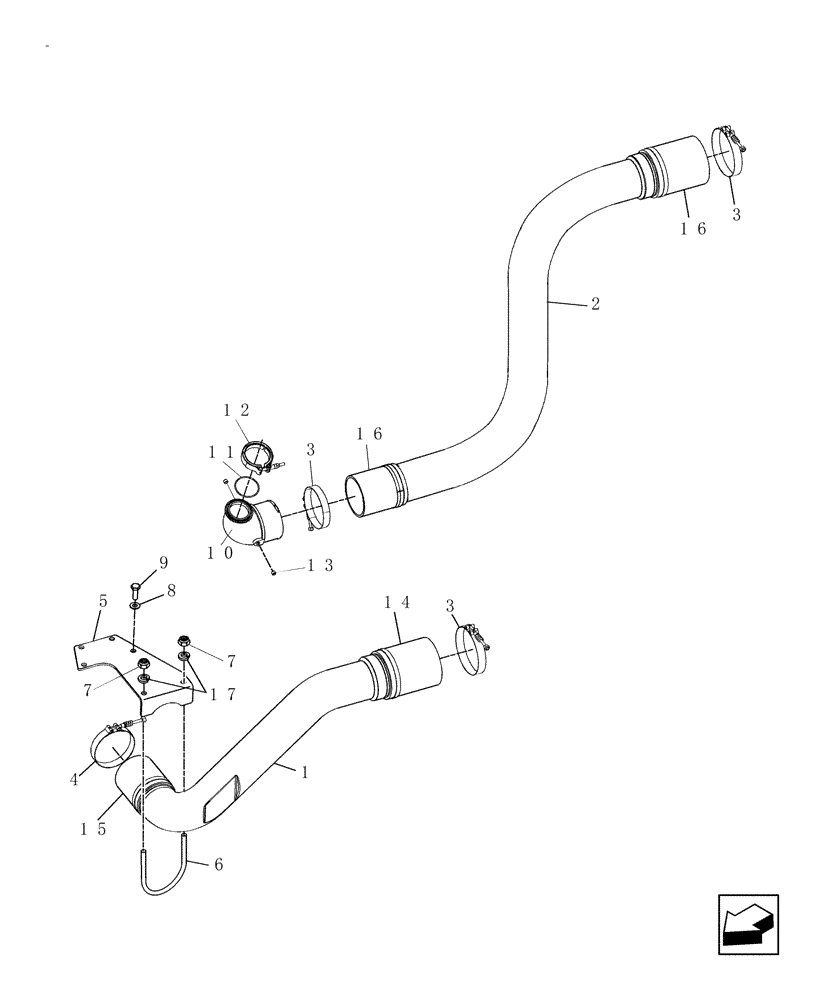 16
3
2
12
11
3
16
10
13
9
8
5
14
3
7
7
17
4
1
15
6