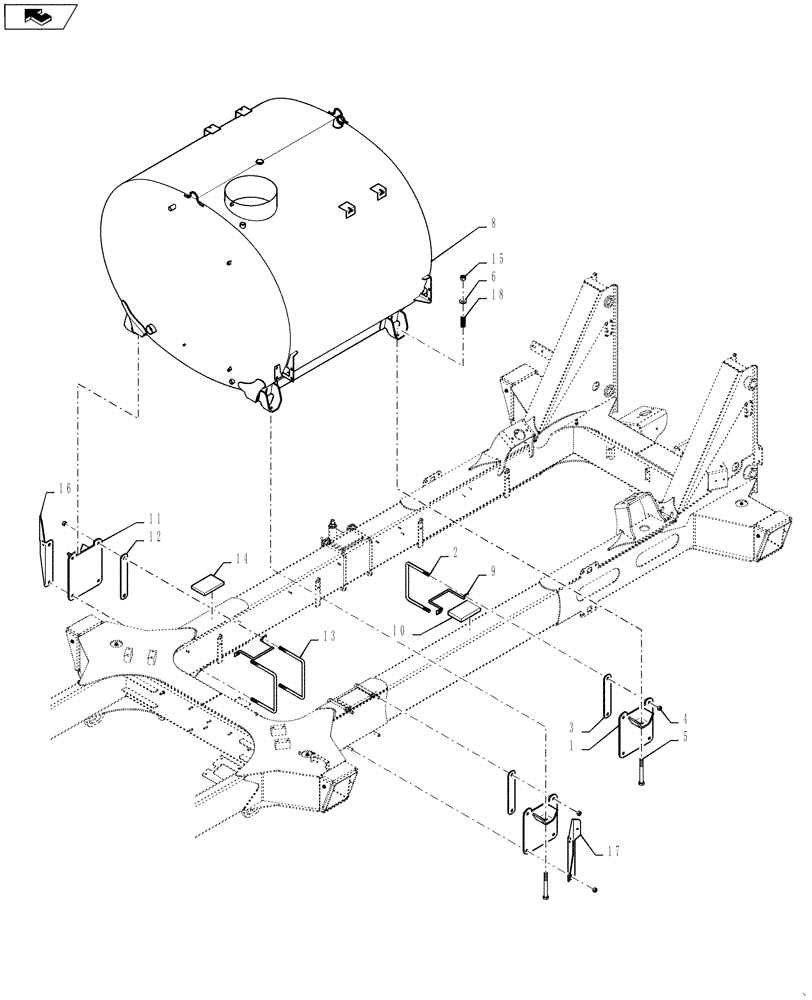 8
15
6
18
16
11
12
14
2
9
10
13
3
1
4
5
17