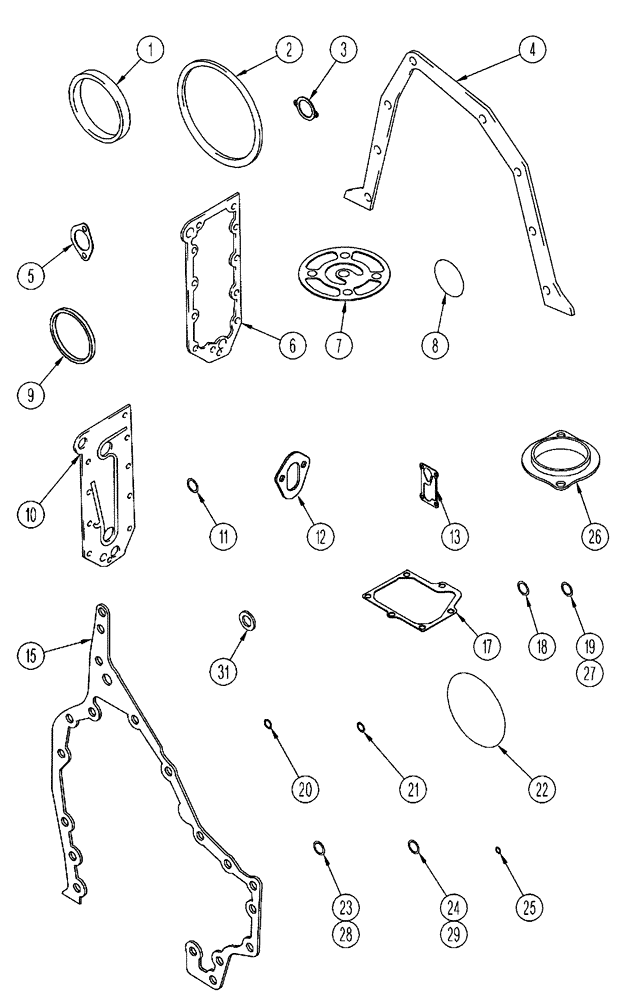 1
2
3
4
5
6
7
8
9
10
11
12
13
26
15
31
17
18
19
27
20
21
22
23
28
24
29
25