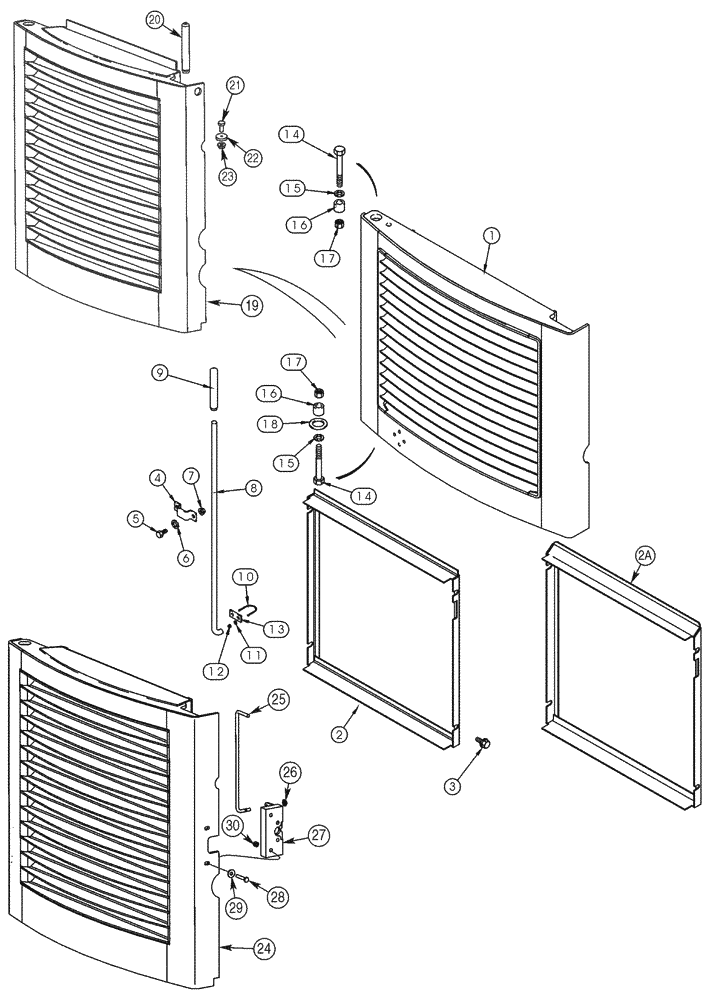 20
21
22
23
14
15
16
17
1
19
9
17
16
18
15
14
4
7
8
5
6
10
13
11
12
2A
2
3
25
26
30
27
28
29
24