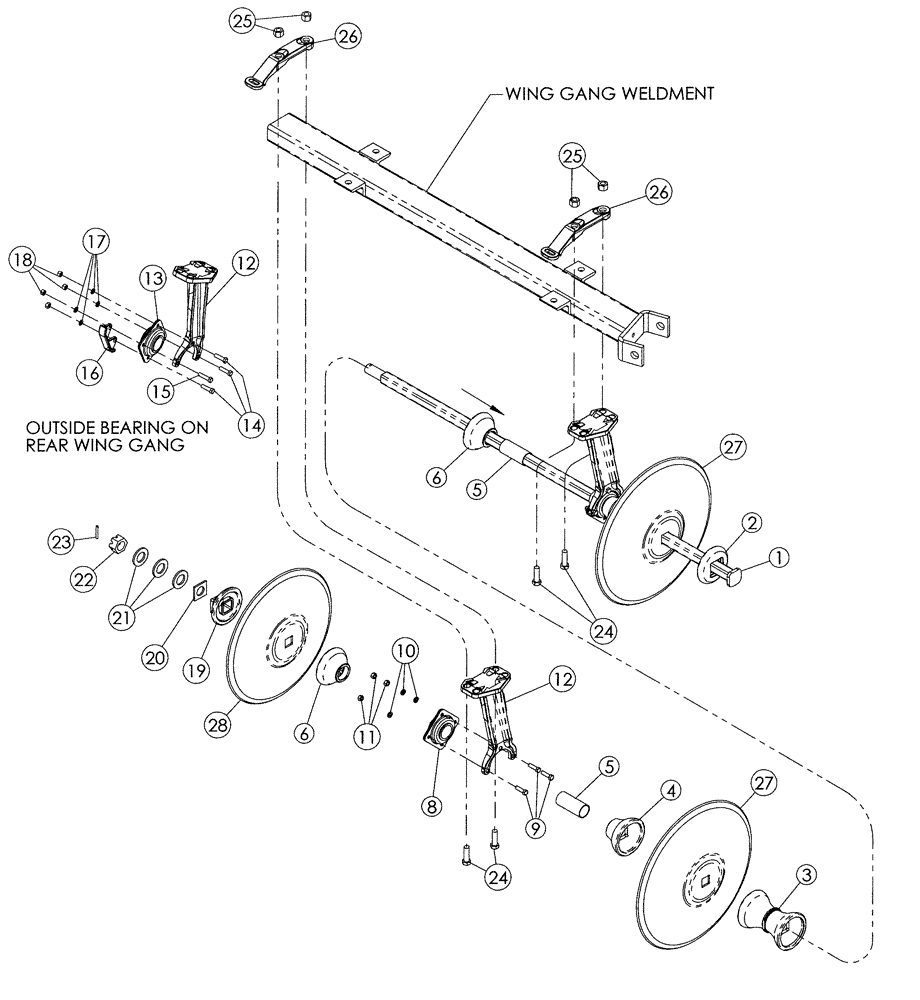 25
26
WING GANG WELDMENT
25
26
18
17
13
12
16
15
14
OUTSIDE BEARING ON REAR WING GANG
6
5
27
2
1
24
23
22
21
20
19
28
6
10
11
12
8
9
5
4
27
3
24