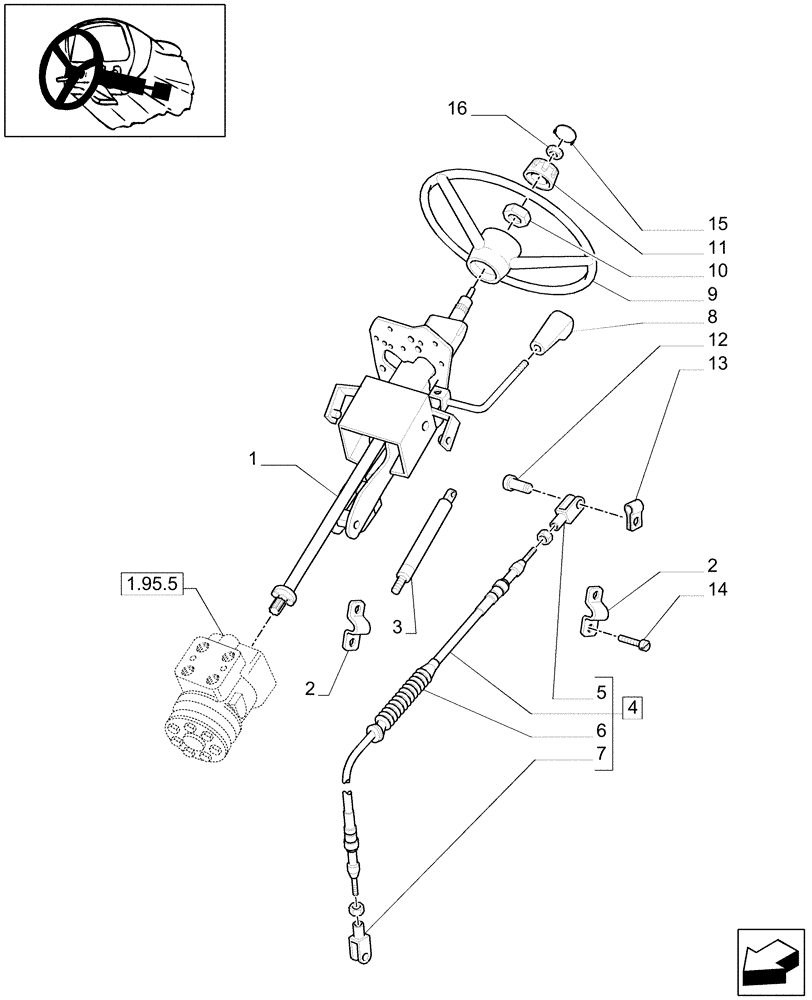 16
15
11
10
9
8
12
13
1
1.95.5
3
2
2
14
5
4
6
7