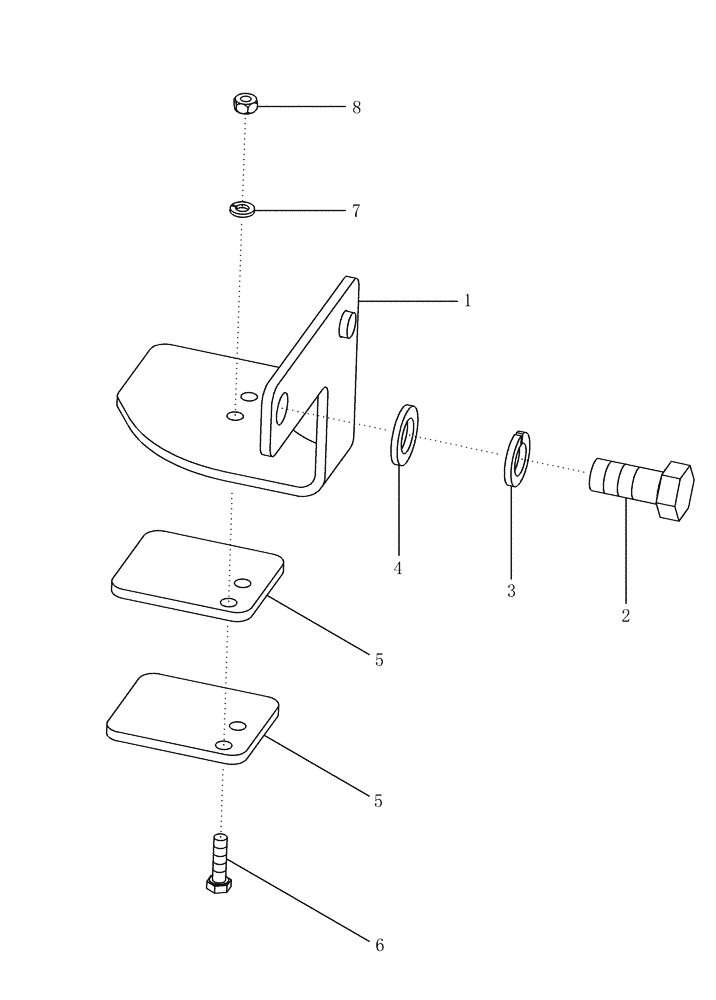 8
7
1
4
3
2
5
5
6