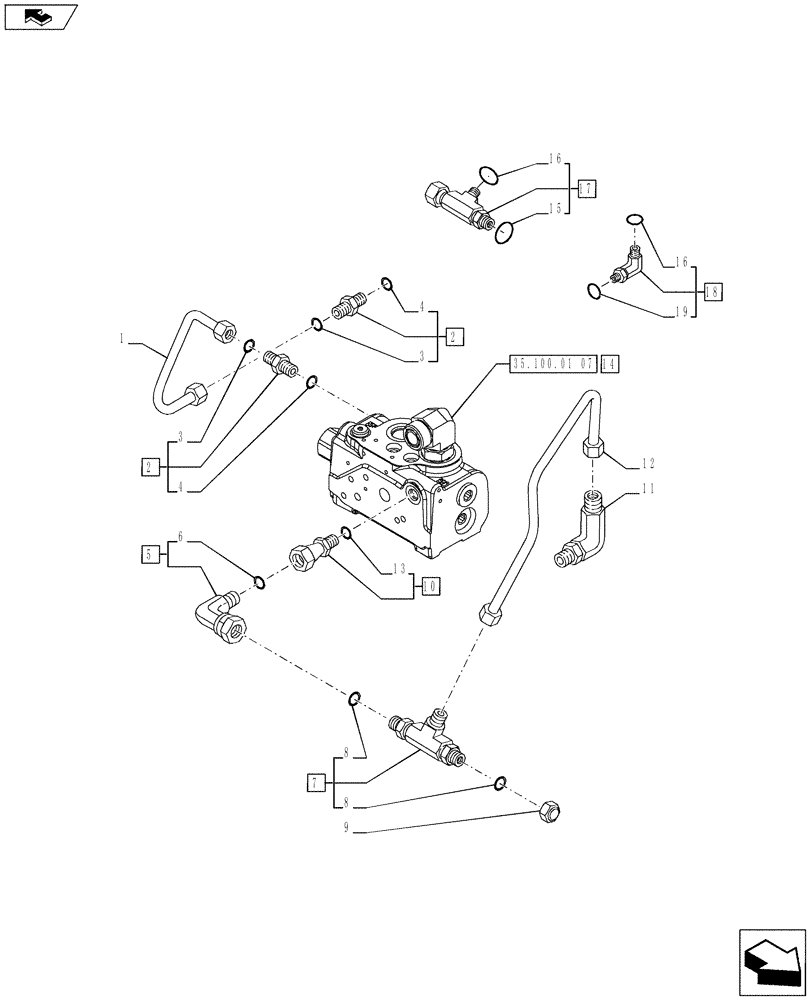 16
17
15
16
18
19
4
2
3
1
35.100.01 07 14
3
2
4
12
11
6
5
13
10
8
7
8
9