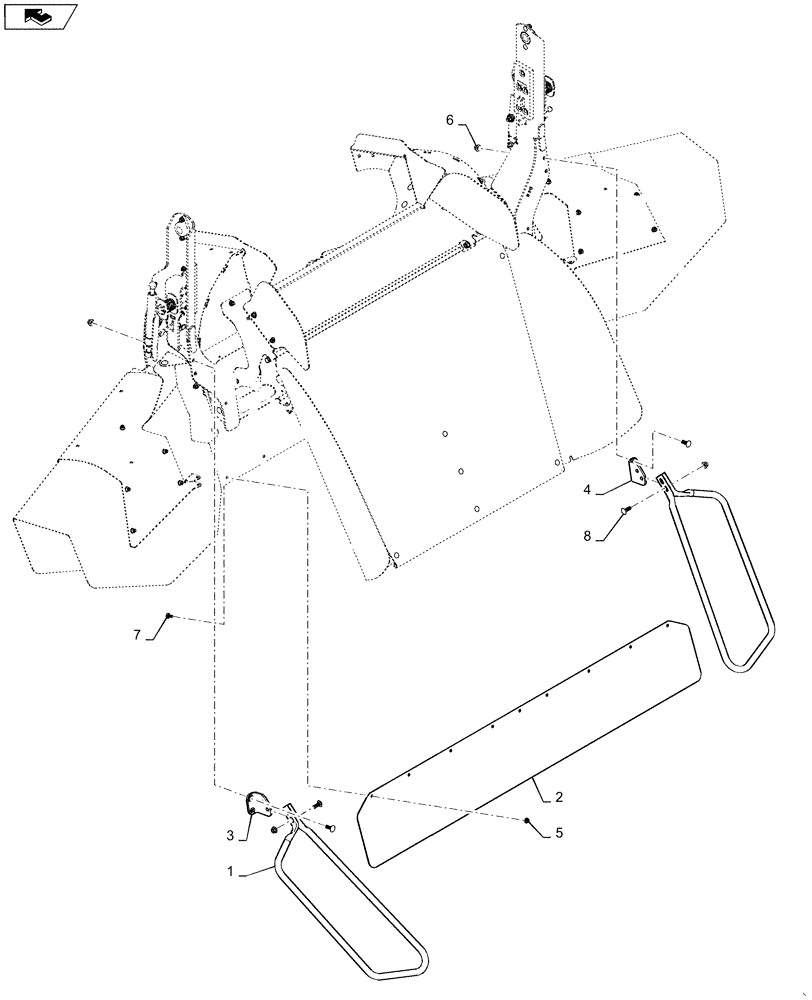 6
4
8
7
2
5
3
1