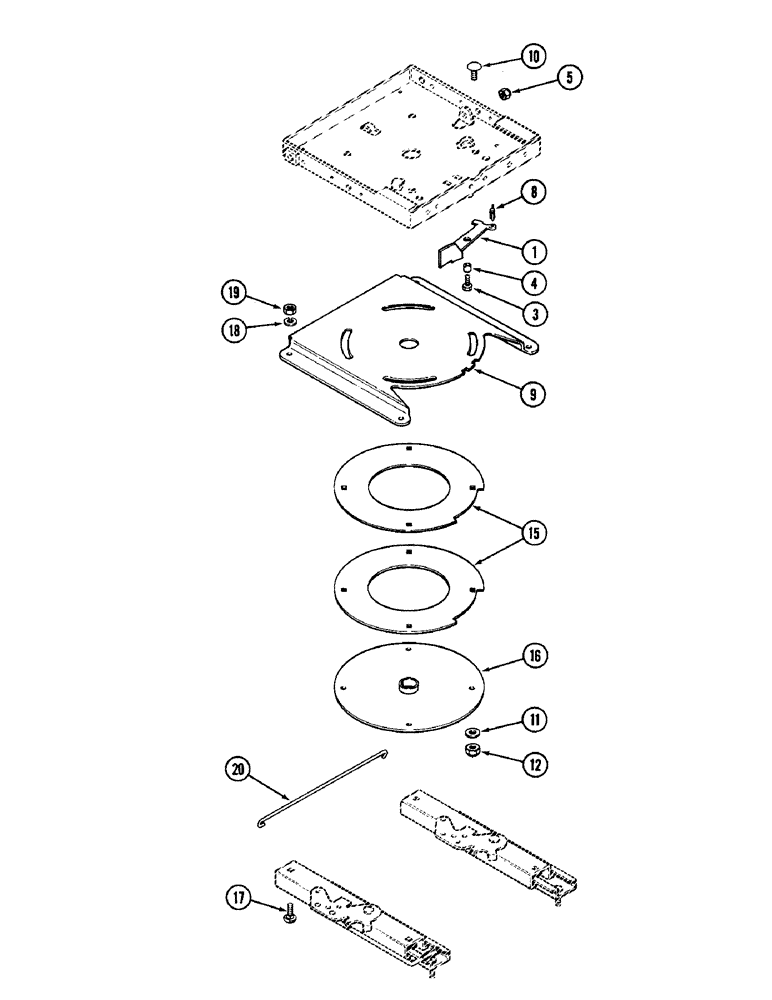 10
5
8
1
4
3
19
18
9
15
16
11
12
20
17