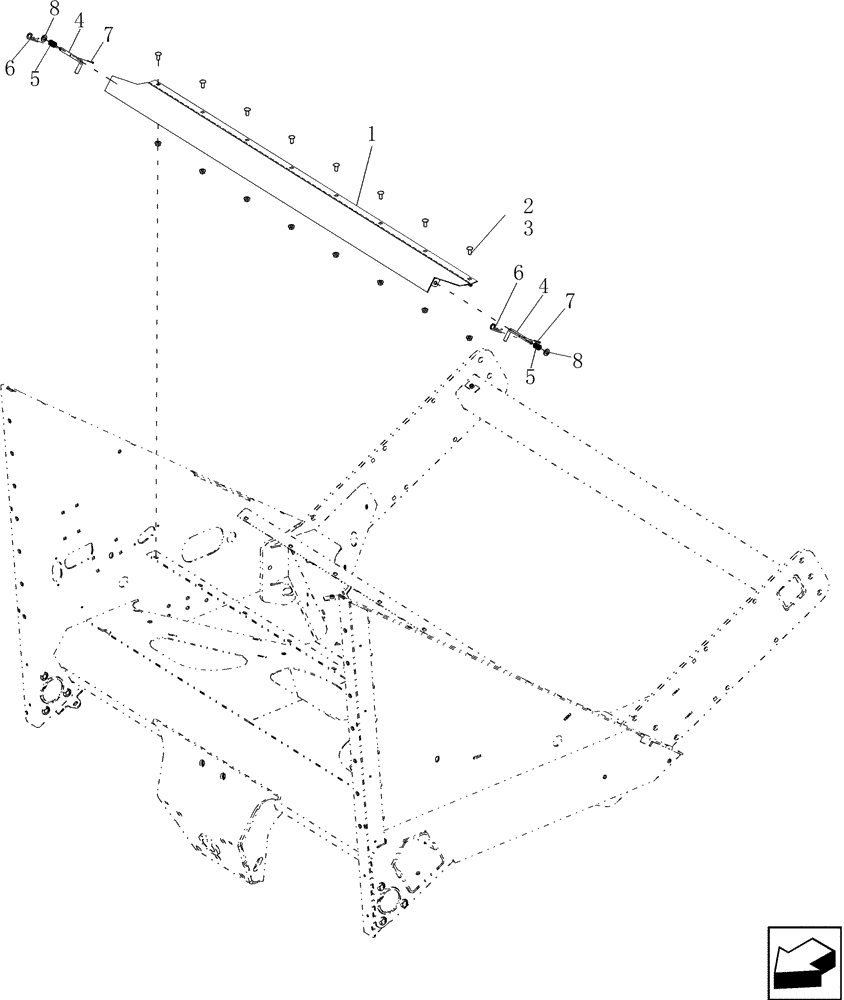 8
4
7
6
5
1
2
3
6
4
7
5
8