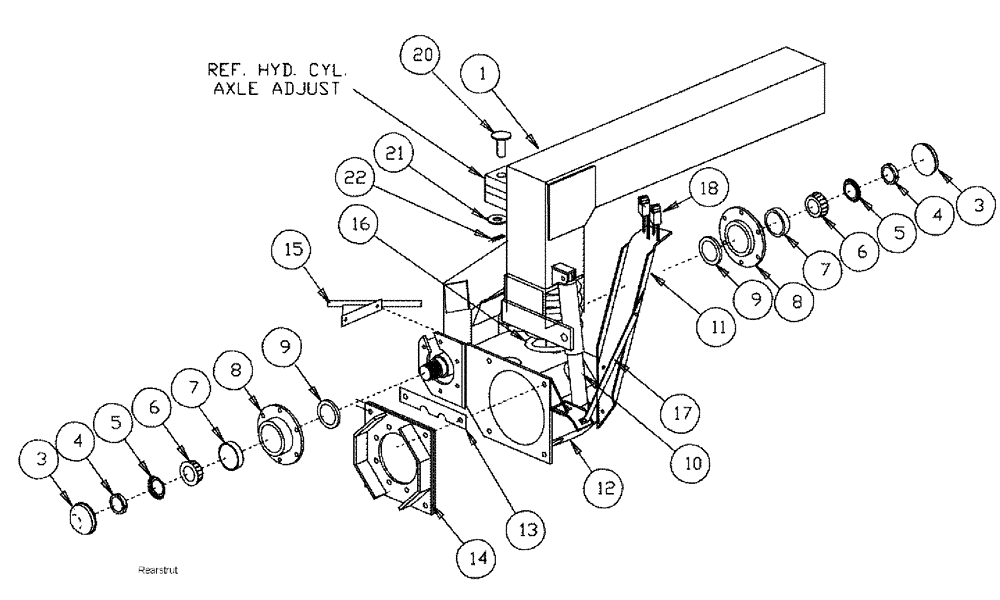 REF. HYD. CYL.
AXLE ADJUST

20
1
21
22
18
16
15
3
4
5
6
7
8
9
11
17
10
12
13
14
9
8
7
6
5
4
3

Rearstrut