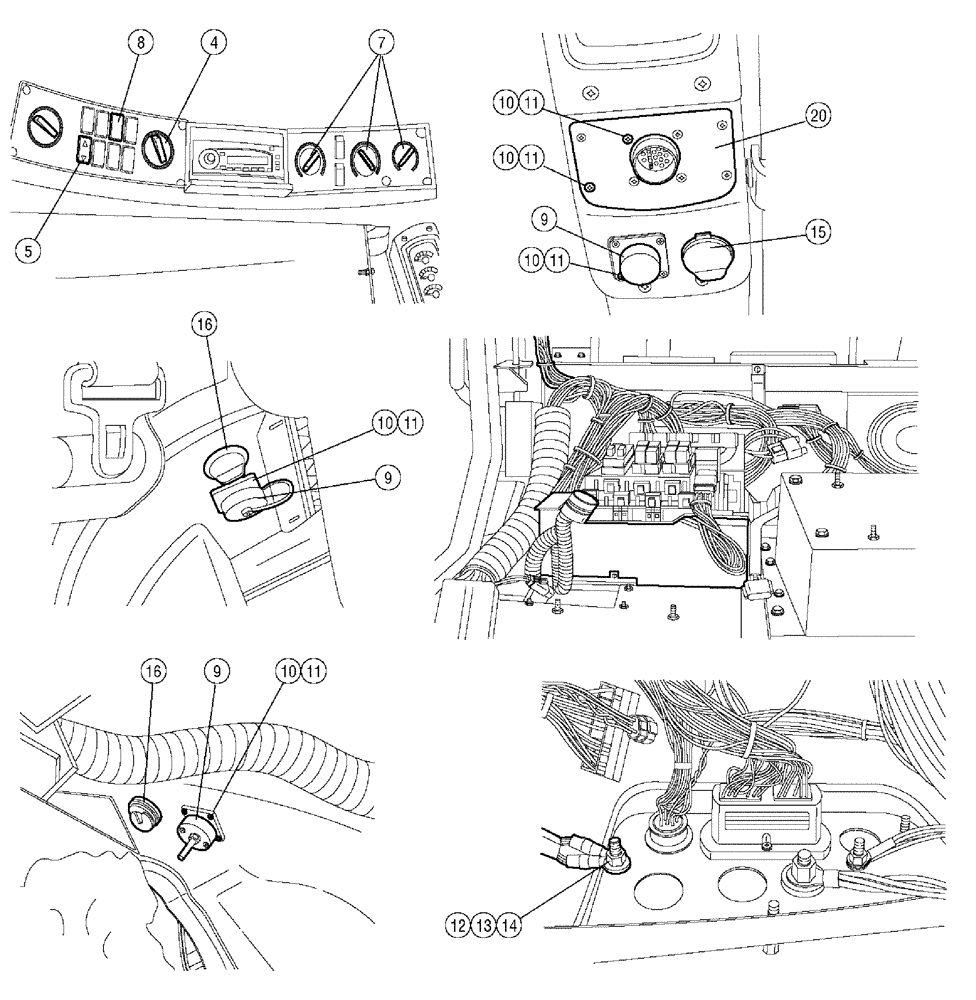 8
4
7
5
10 11
10 11
20
9
10 11
15
16
10 11
9
16
9
10 11
12 13 14