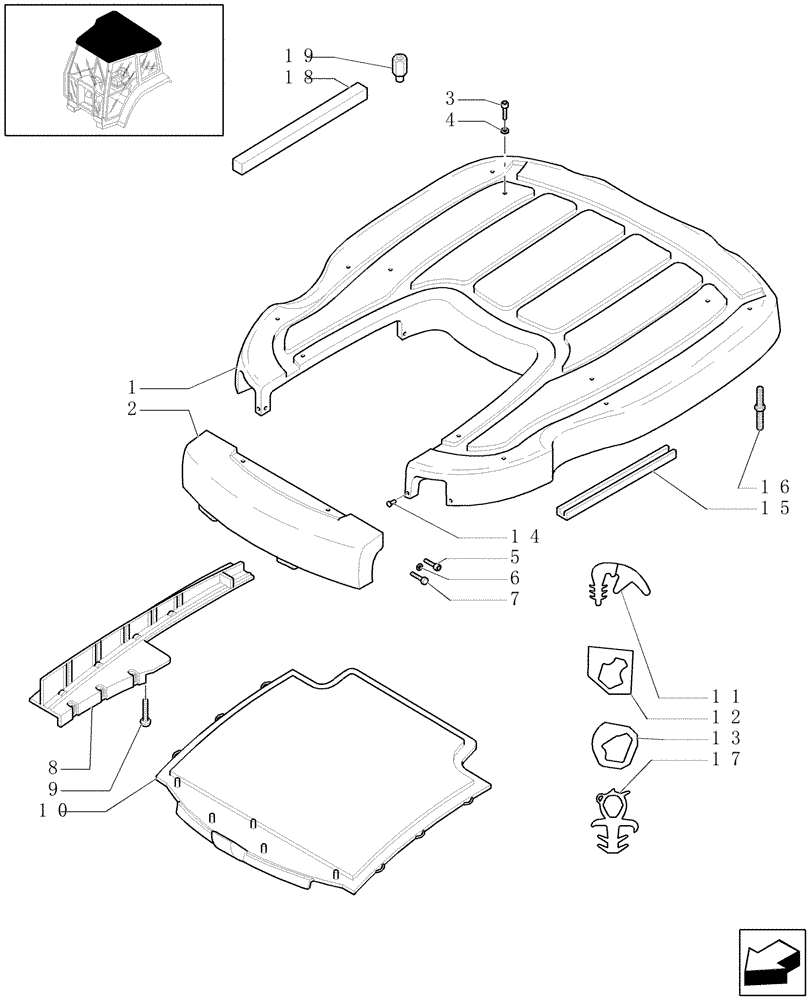 19
18
3
4
1
2
16
15
14
5
6
7
11
12
13
17
8
9
10