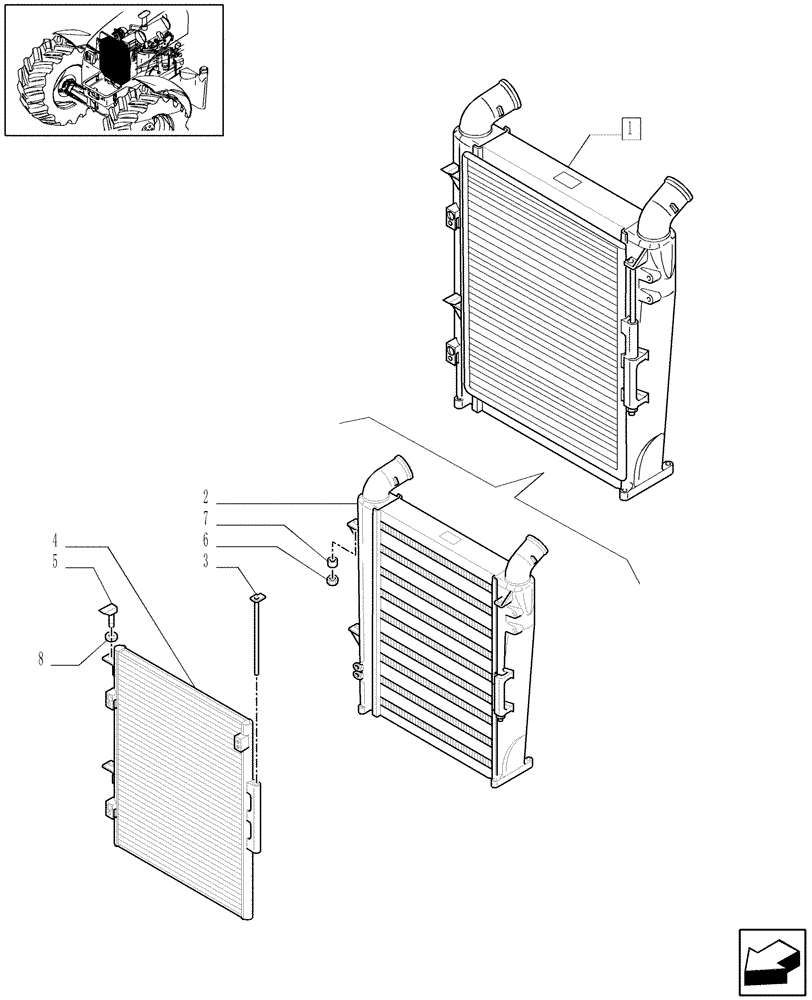 1
2
7
6
3
4
5
8