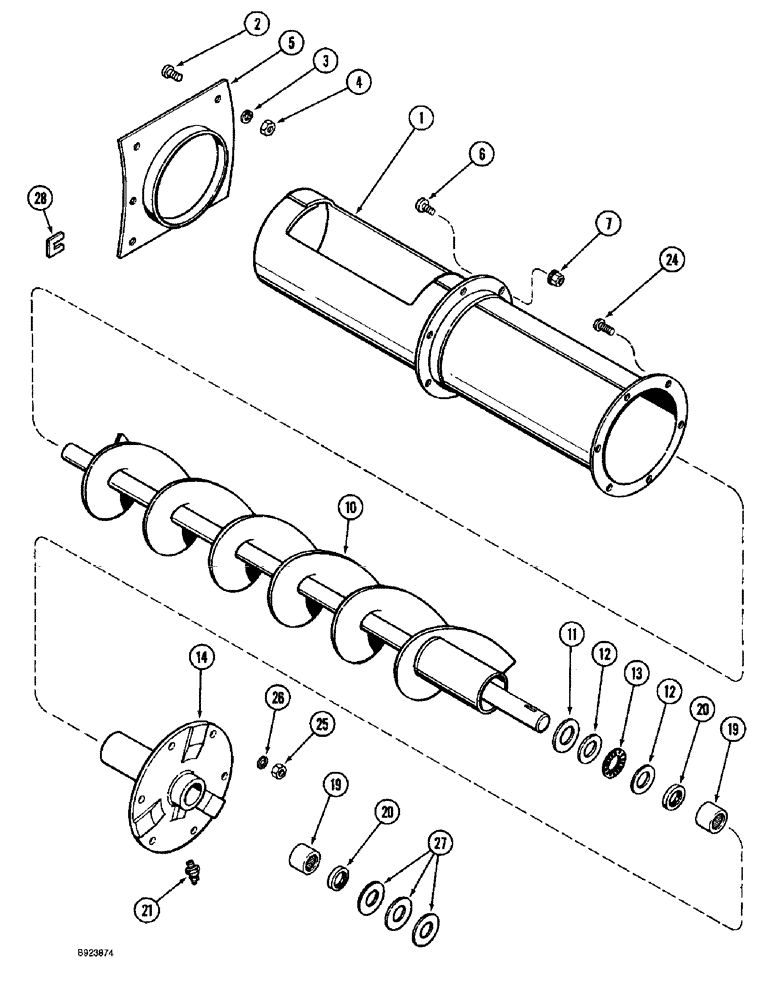 2
5
3
4
1
6
28
7
24
10
11
12
13
12
20
19
14
26
25
19
20
27
21
B923874