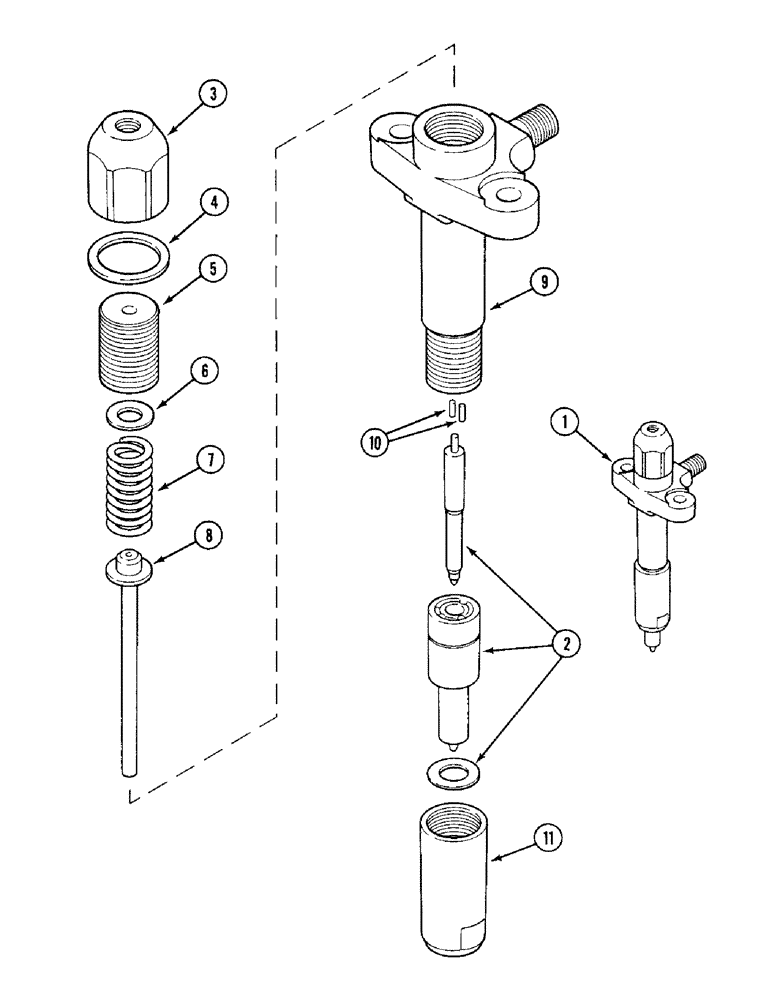 3
4
5
6
7
8
9
10
1
2
11