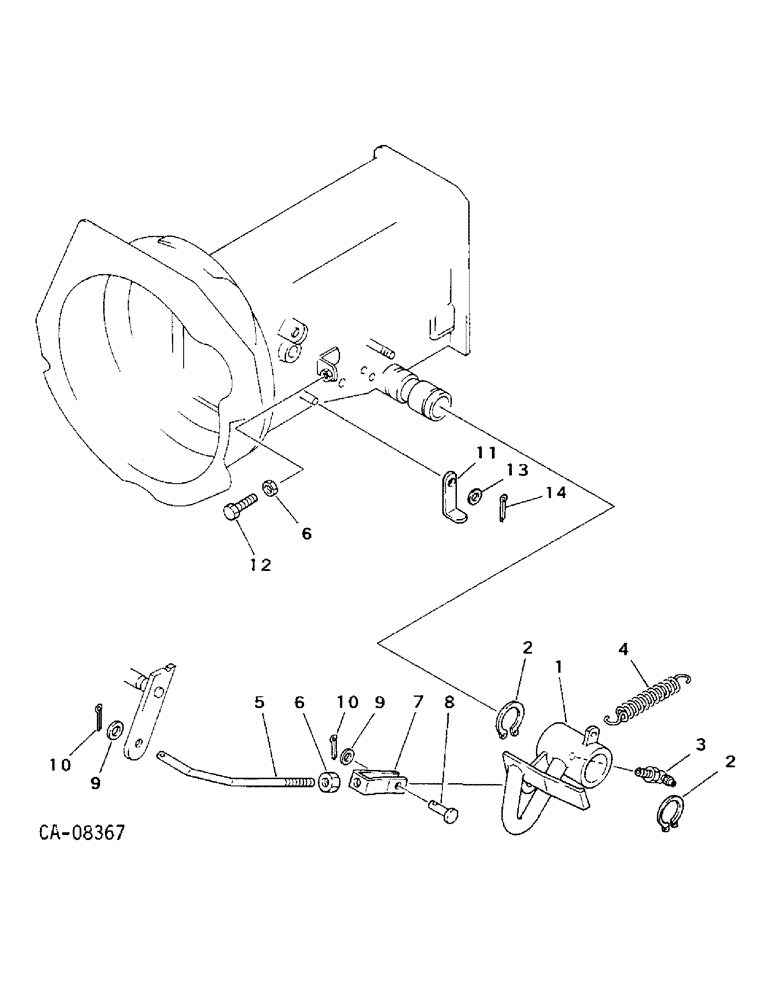 11
13
14
6
12
2
1
4
5
6
10
9
7
8
3
2
10
9
CA-08367