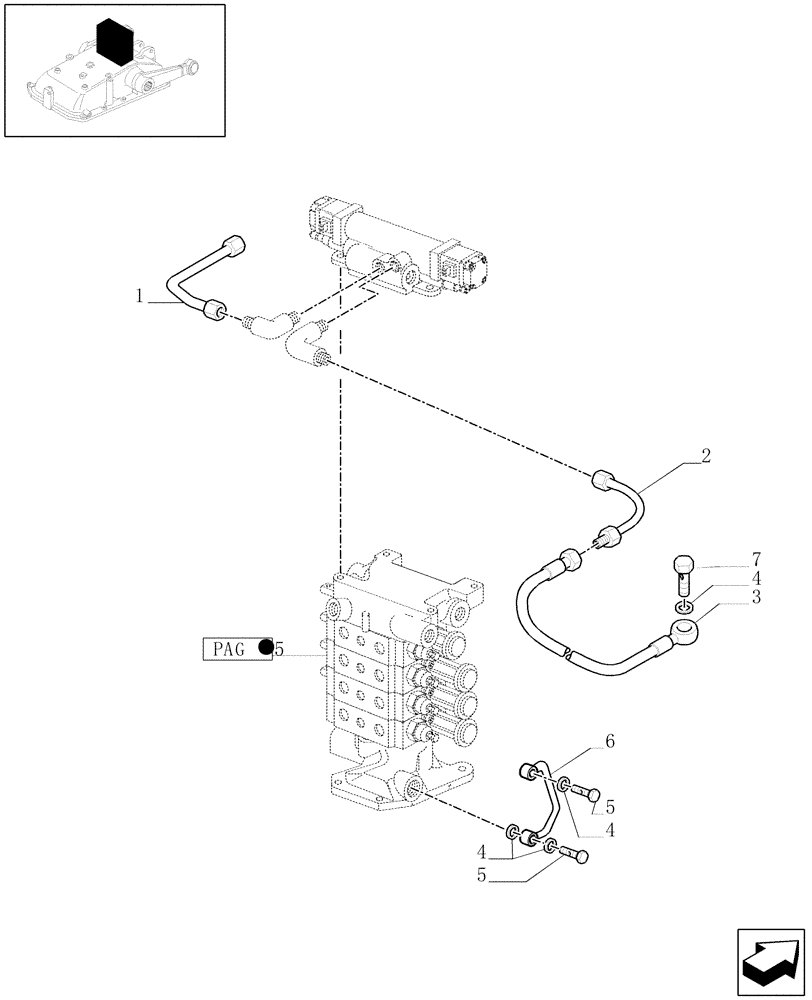 1
2
7
4
3
PAG 5
6
5
4
4
5