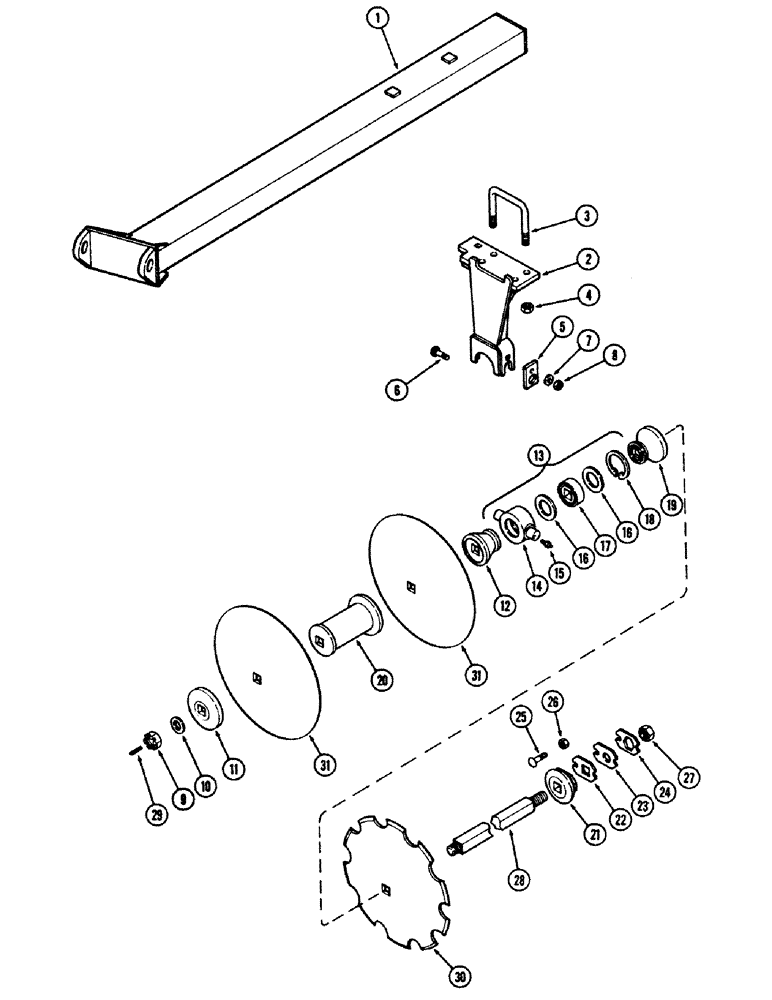 1
3
2
4
5
7
8
6
13
19
18
17
16
15
14
12
31
20
31
11
10
9
29
25
26
27
24
23
22
21
28
30