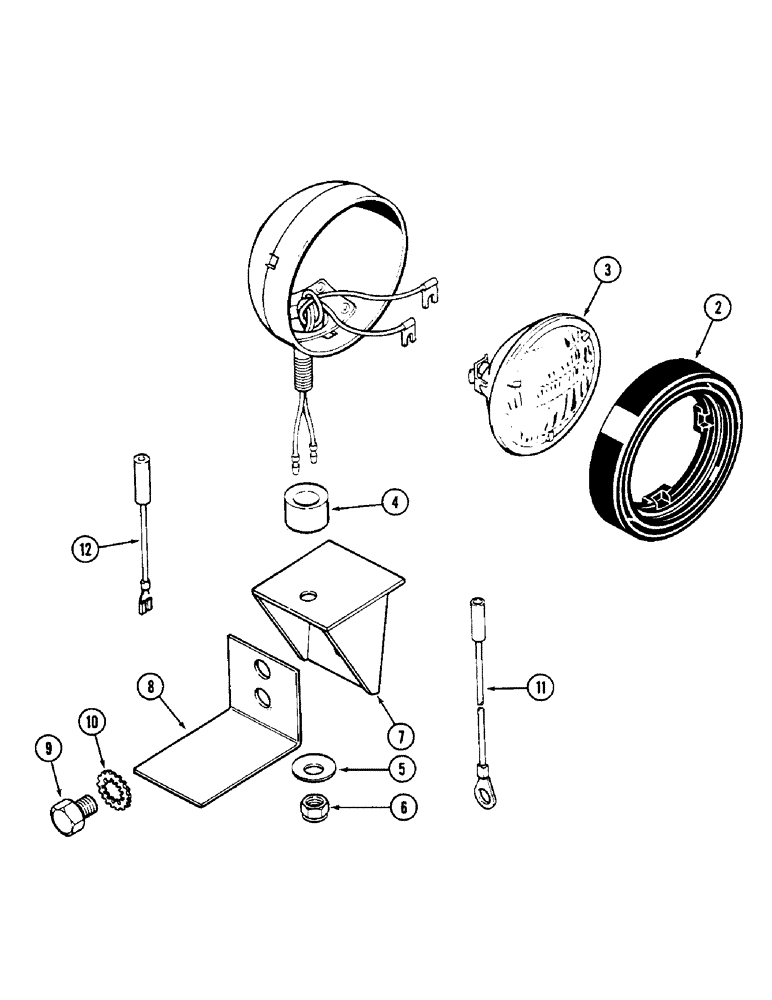 3
2
4
12
11
8
7
10
9
5
6