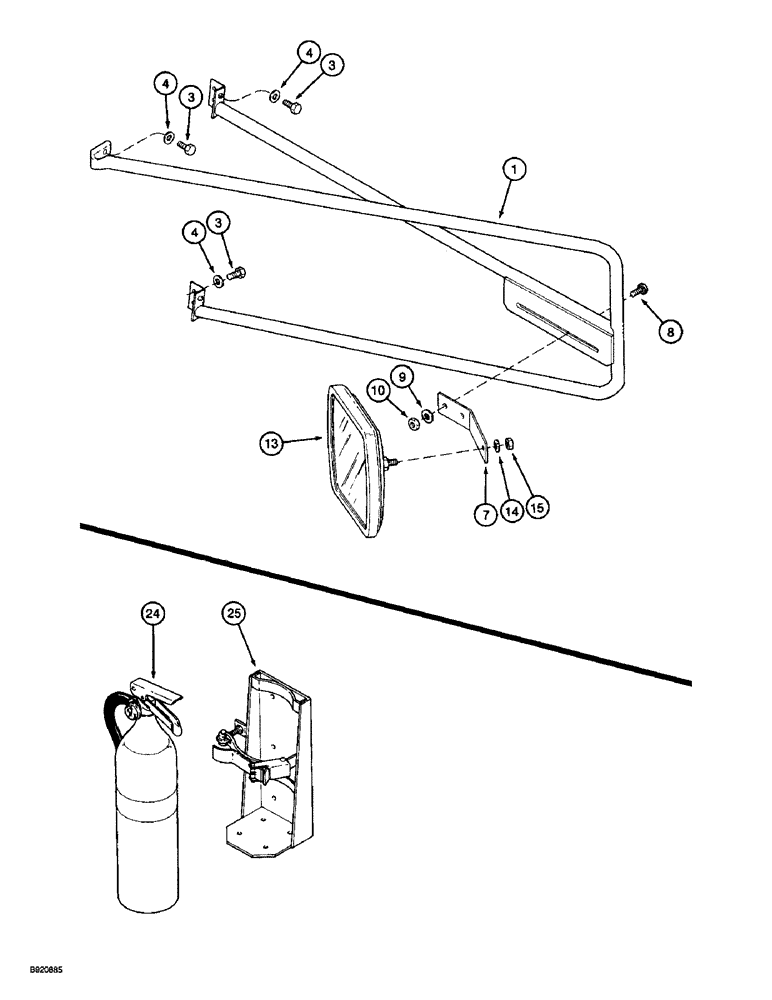 4
3
4
3
1
4
3
8
9
10
13
7
14
15
24
25
B920885