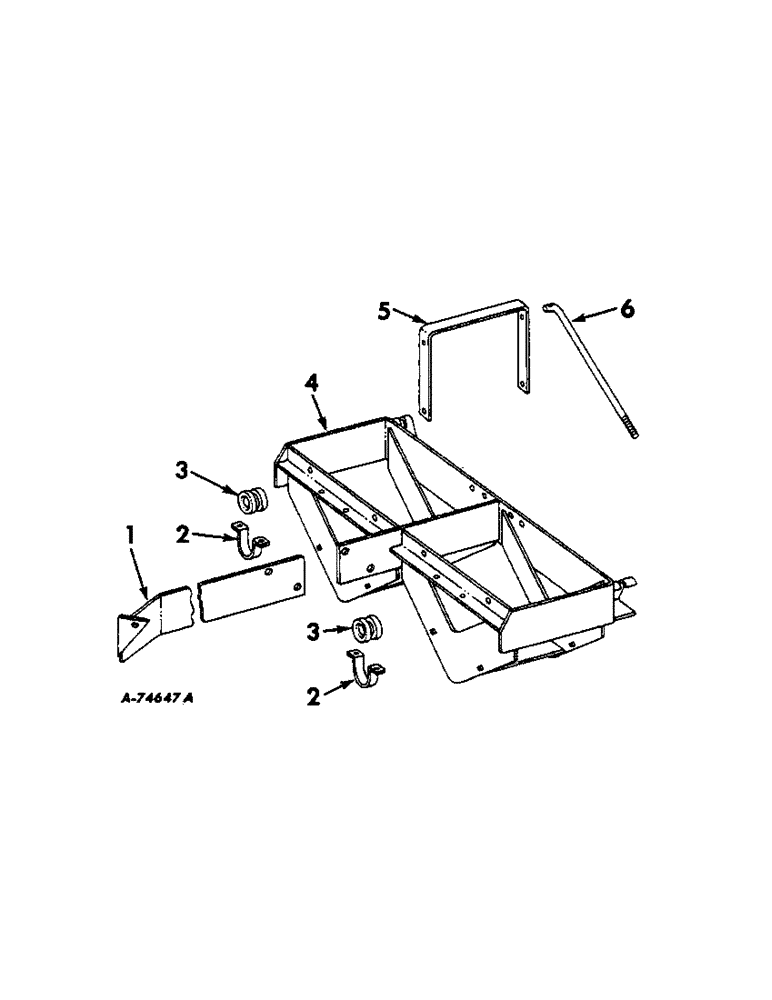 5
6
4
3
2
1
3
2
A-74647 A