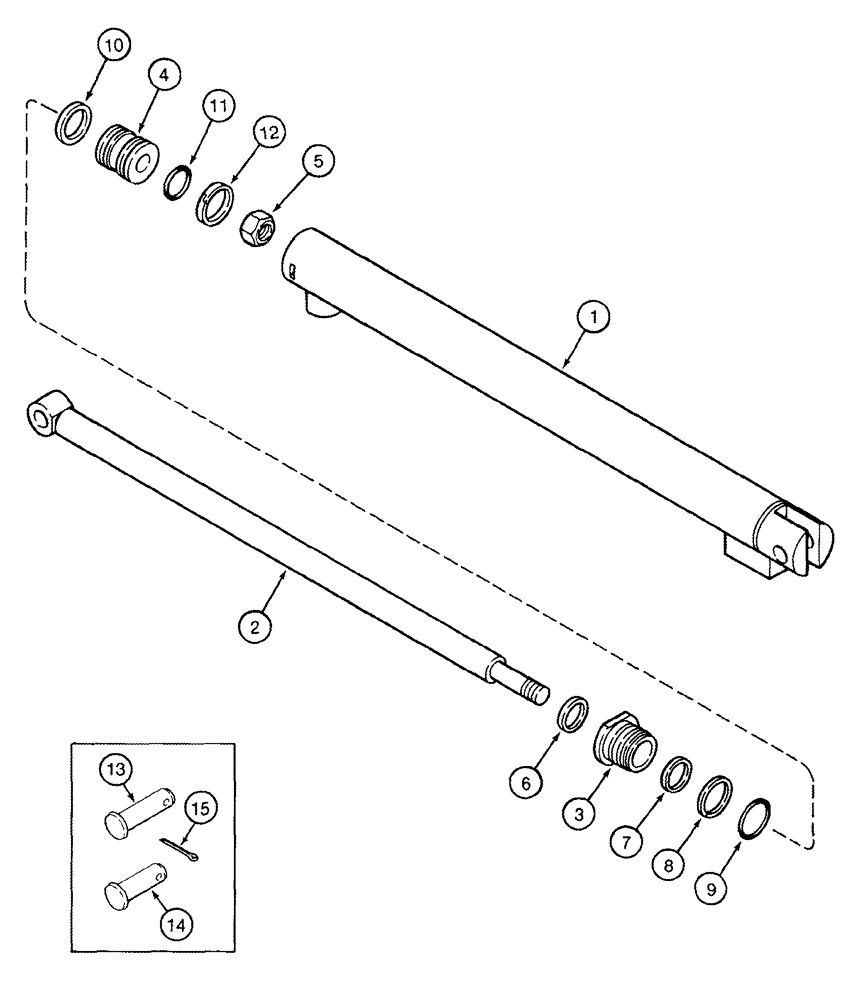 10
4
11
12
5
1
2
6
3
7
8
9
13
15
14