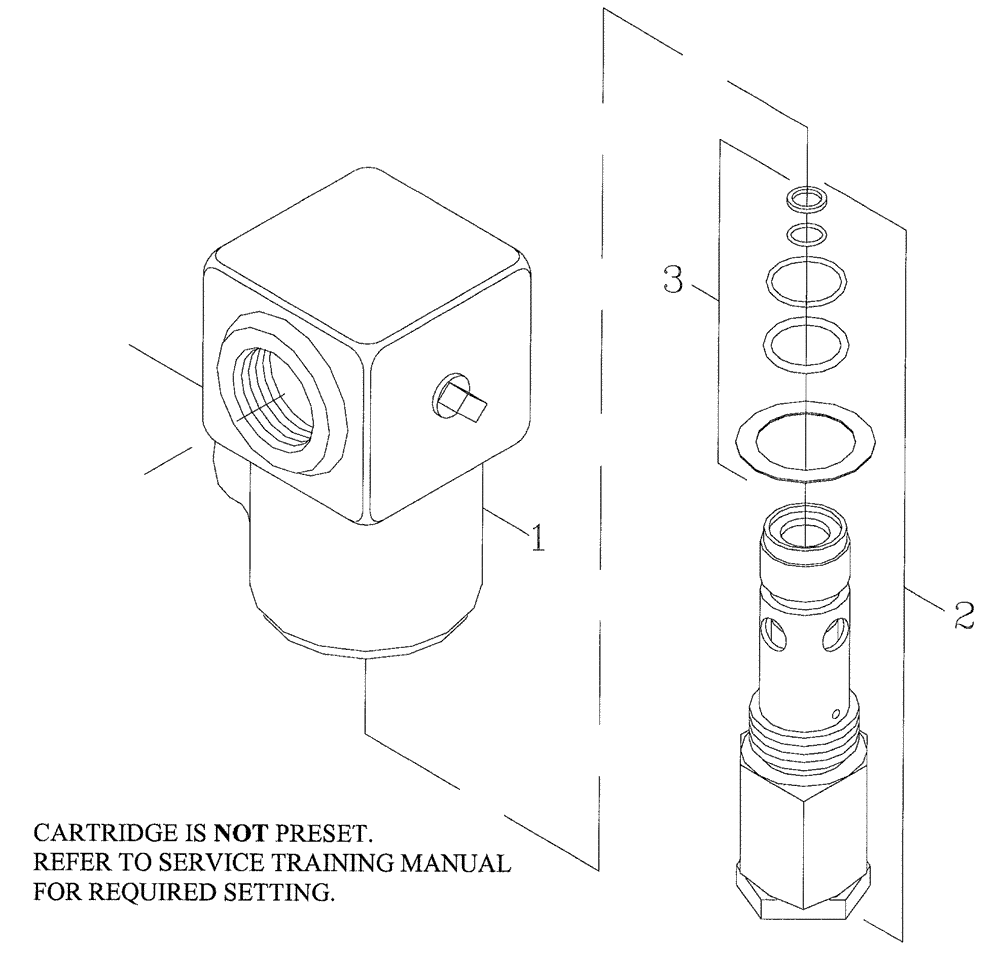 3

1

2

CARTRIDGE IS NOT PRESET.
REFER TO SERVICE TRAINING MANUAL
FOR REQUIRED SETTING.