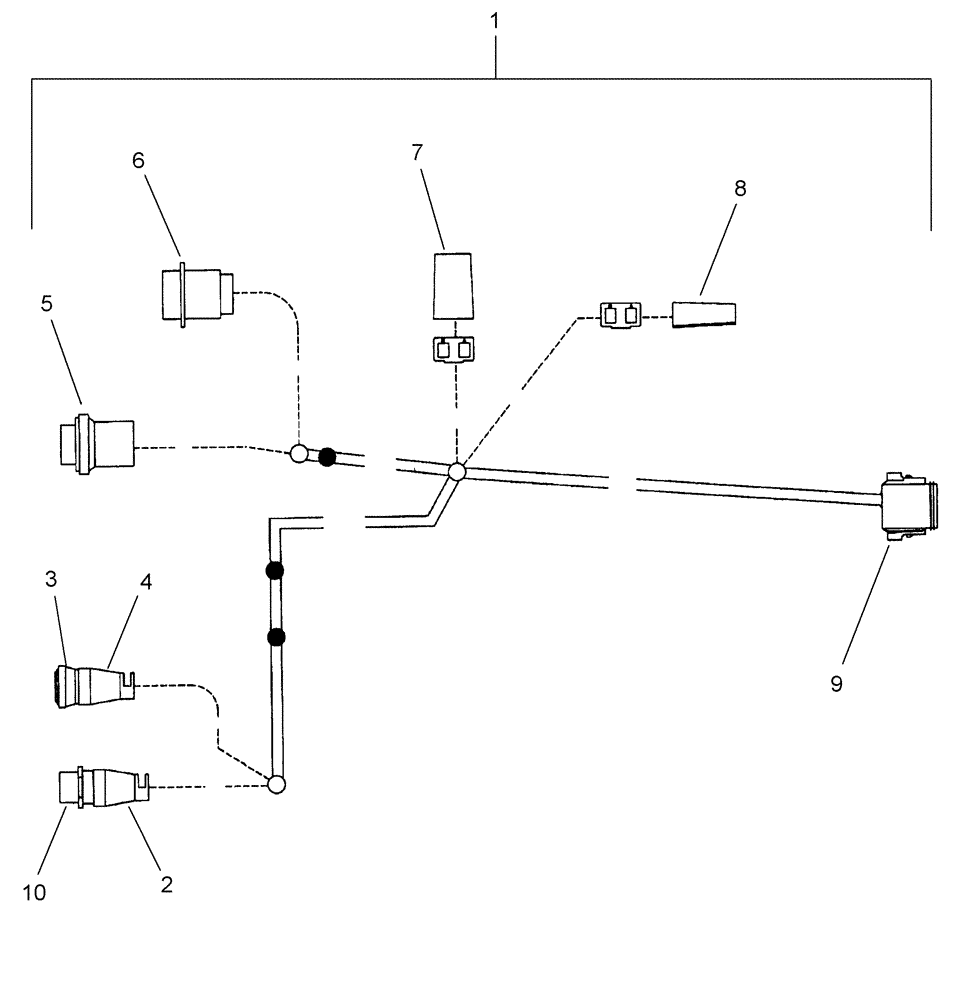 1
6
7
8
5
3
4
9
10
2