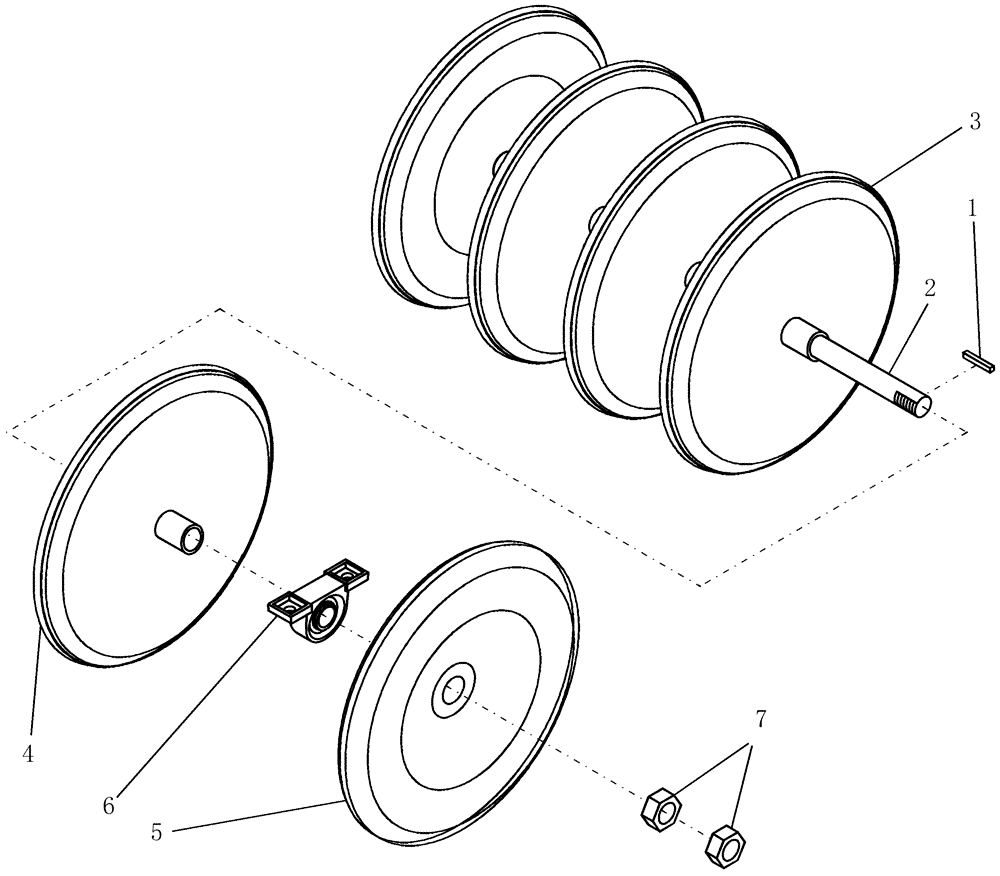 3
1
2
4
6
5
7