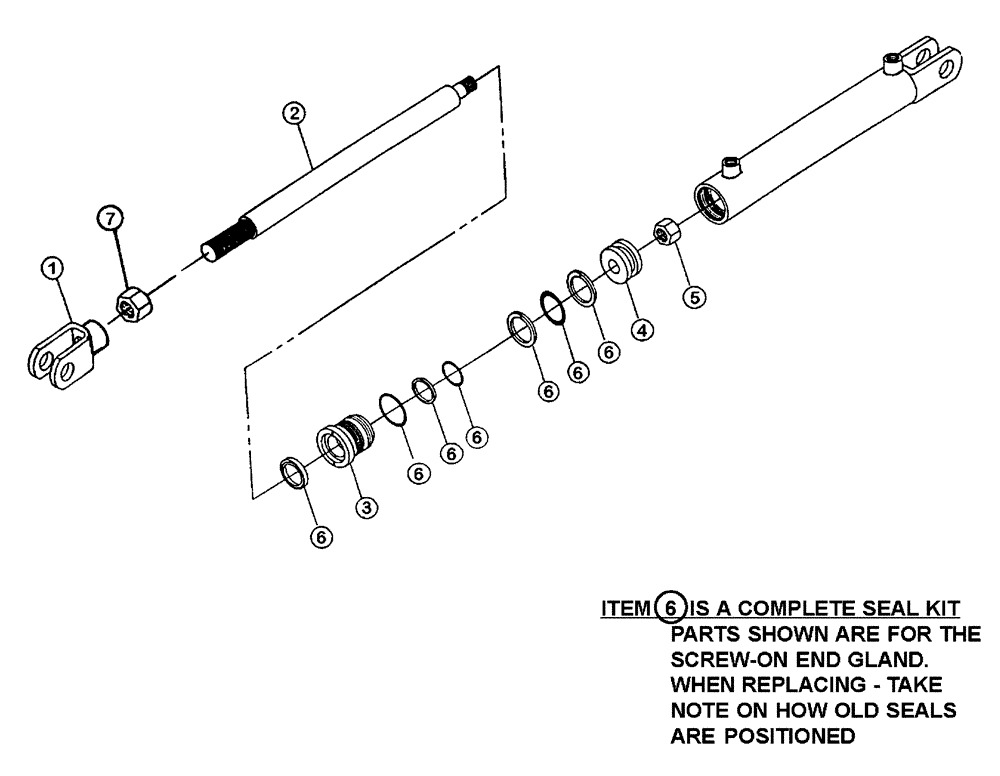 2

7

1

5

4

6

6

6

6

6

6

3

6

ITEM 6 IS A COMPLETE SEAL KIT
PARTS SHOWN ARE FOR THE SCREW-ON END GLAND.
WHEN REPLACING - TAKE NOTE ON HOW OLD SEALS ARE POSITIONED