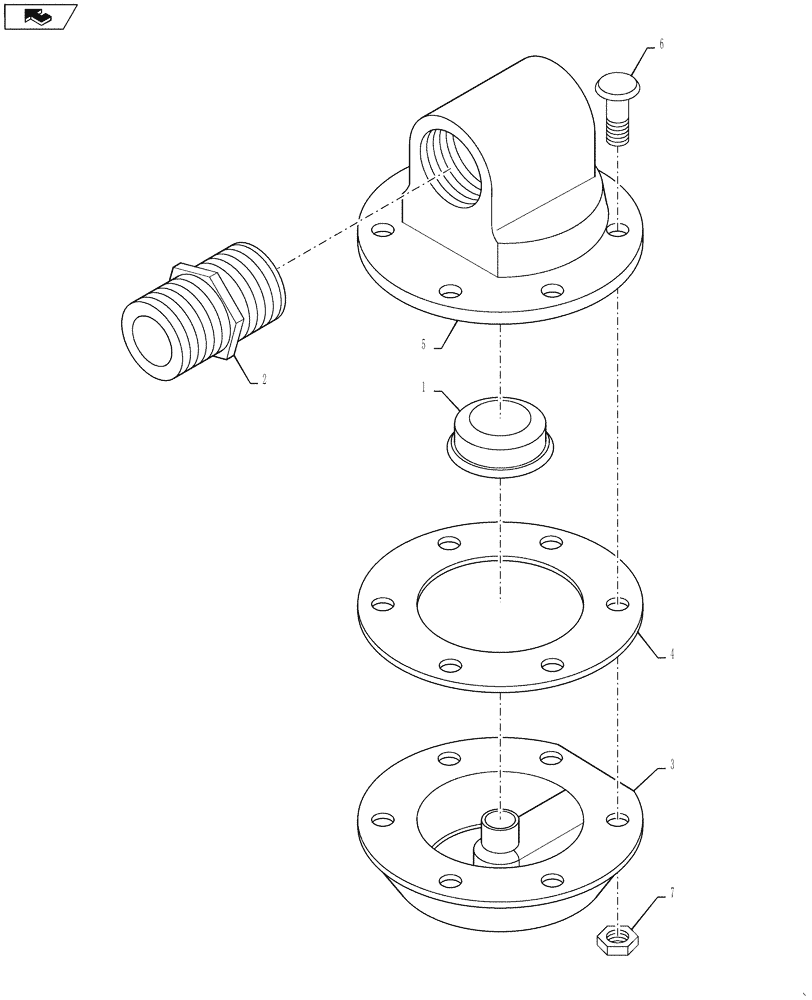 6

5

2

1

4

3

7