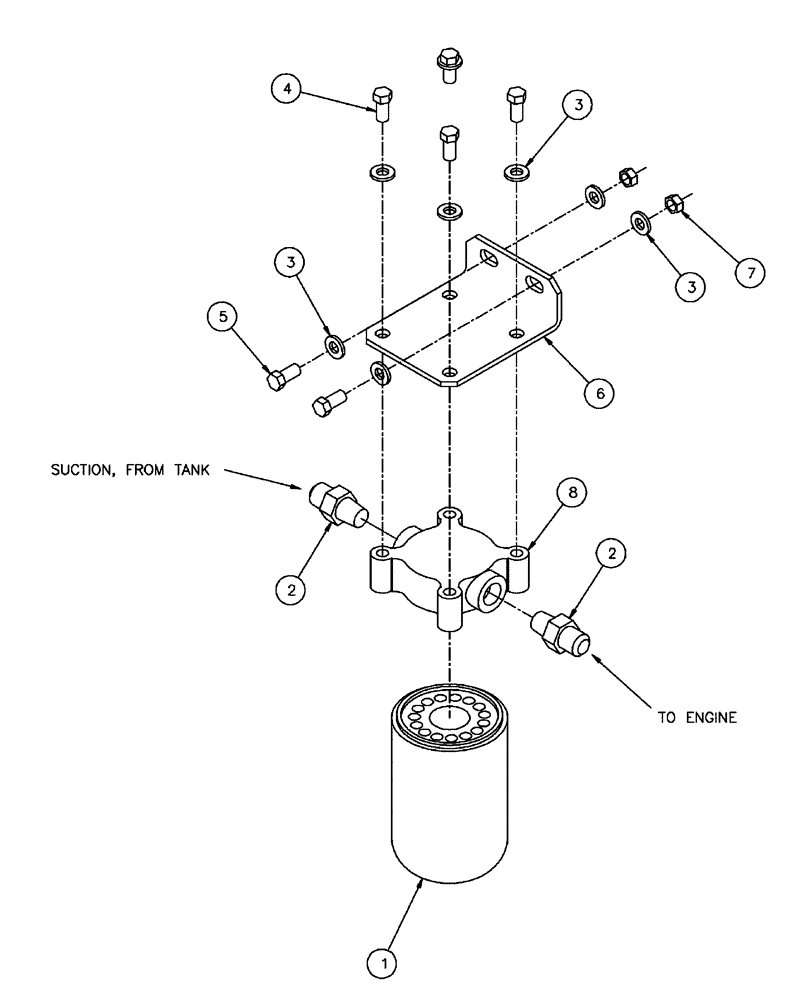 4
3
3
7
3
5
6
SUCTION, FROM TANK
8
2
2
TO ENGINE
1