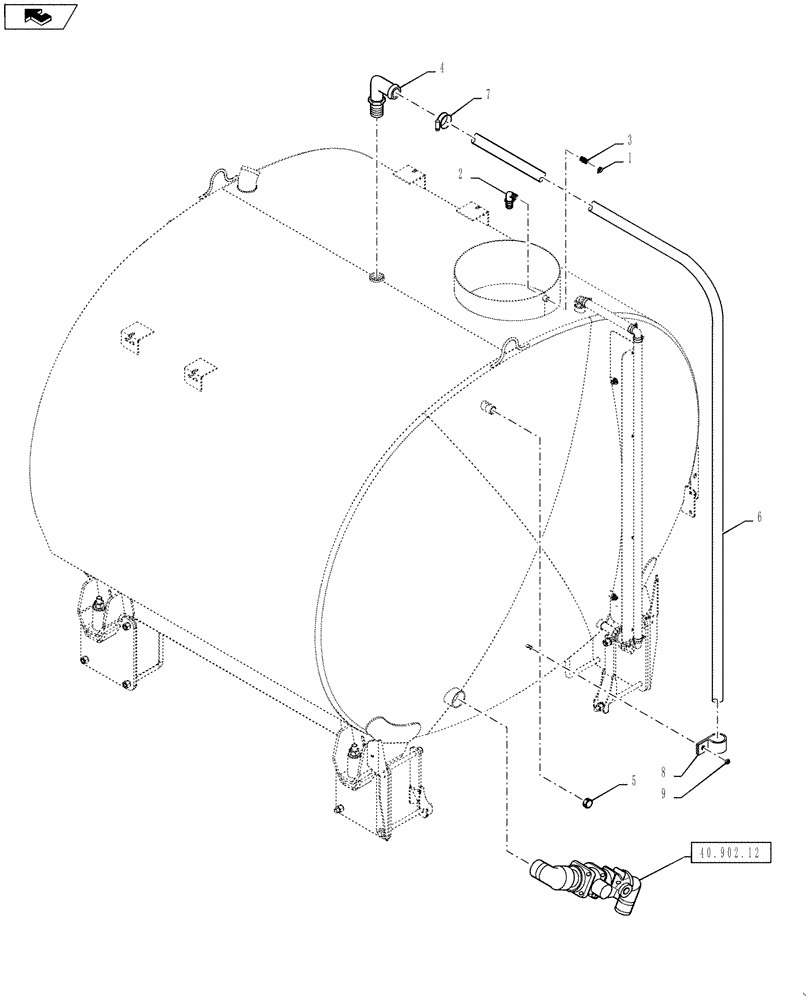 4
7
3
1
2
6
8
9
5
40.902.12