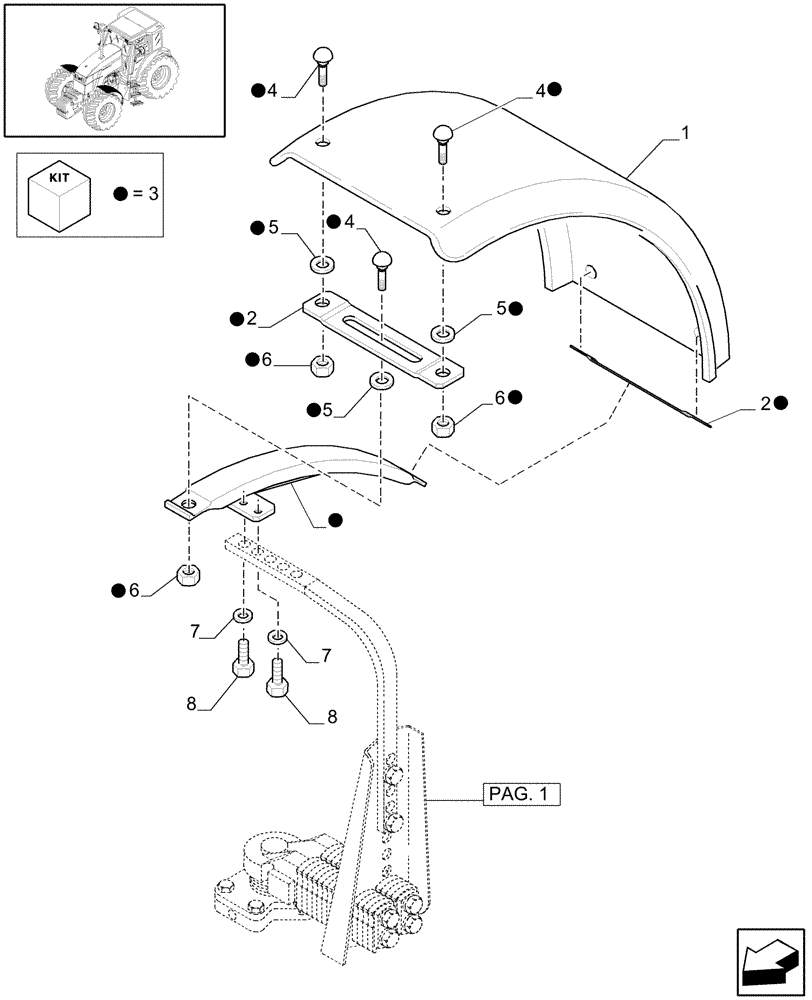 KIT

● = 3

●4

4●

1

●5

●4

●2

5●

●6

●5

6●

2●

●

●6

7

7

8

8

PAG. 1