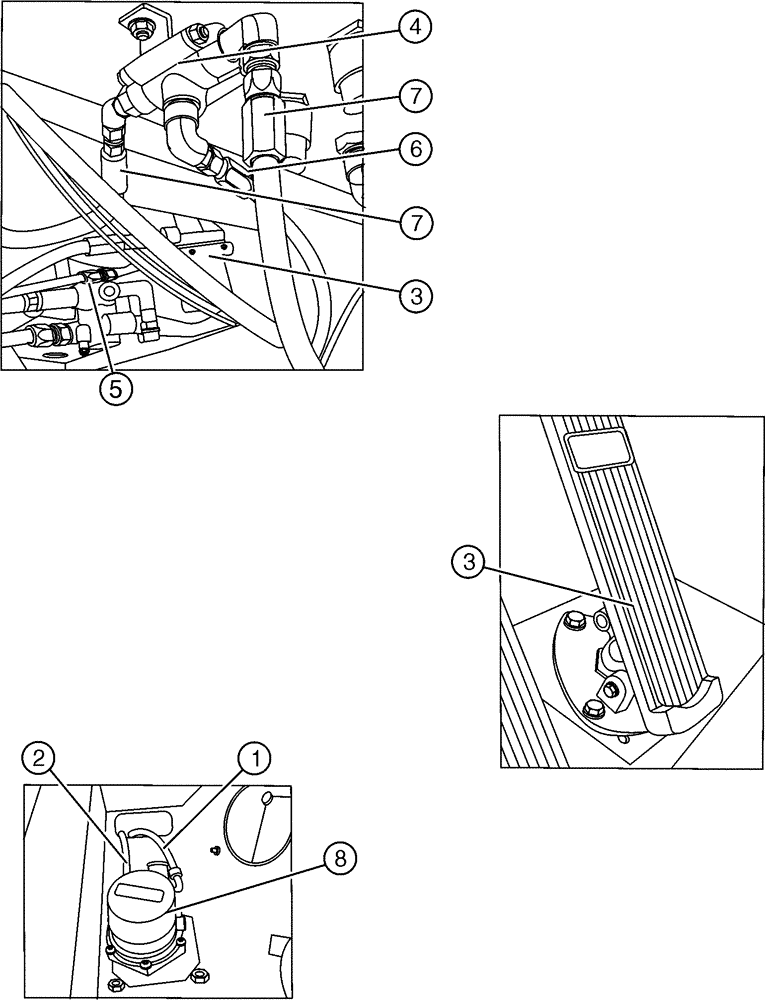 4
7
6
7
3
5
3
2
1
8