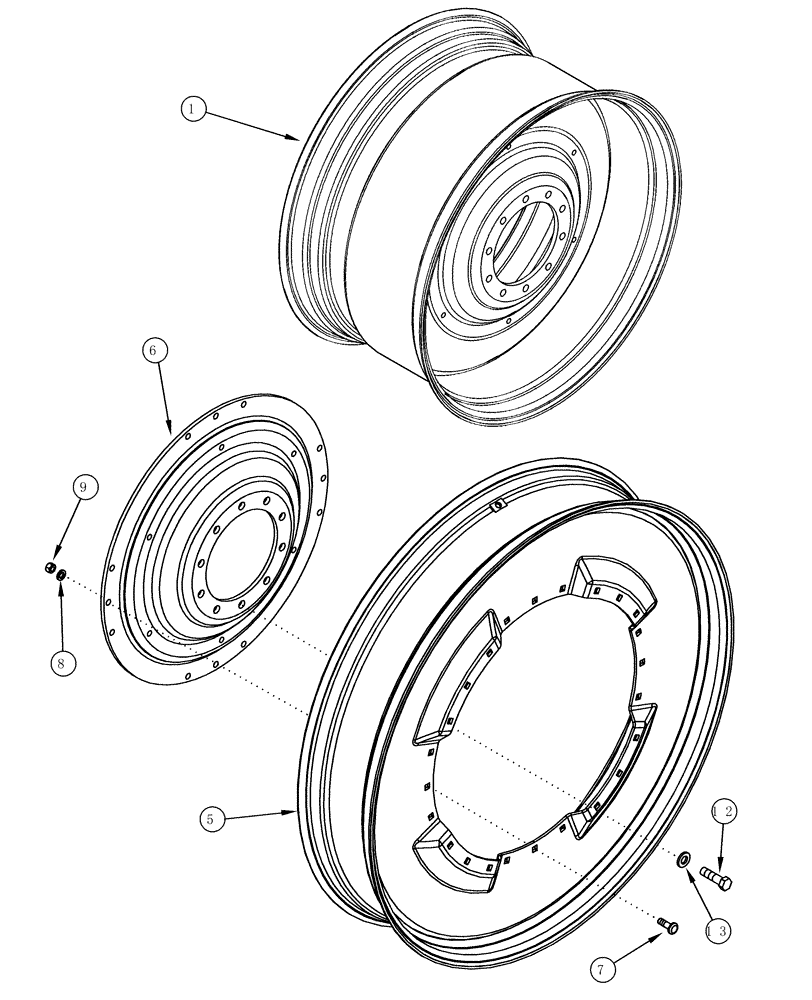 1
6
9
8
5
12
13
7