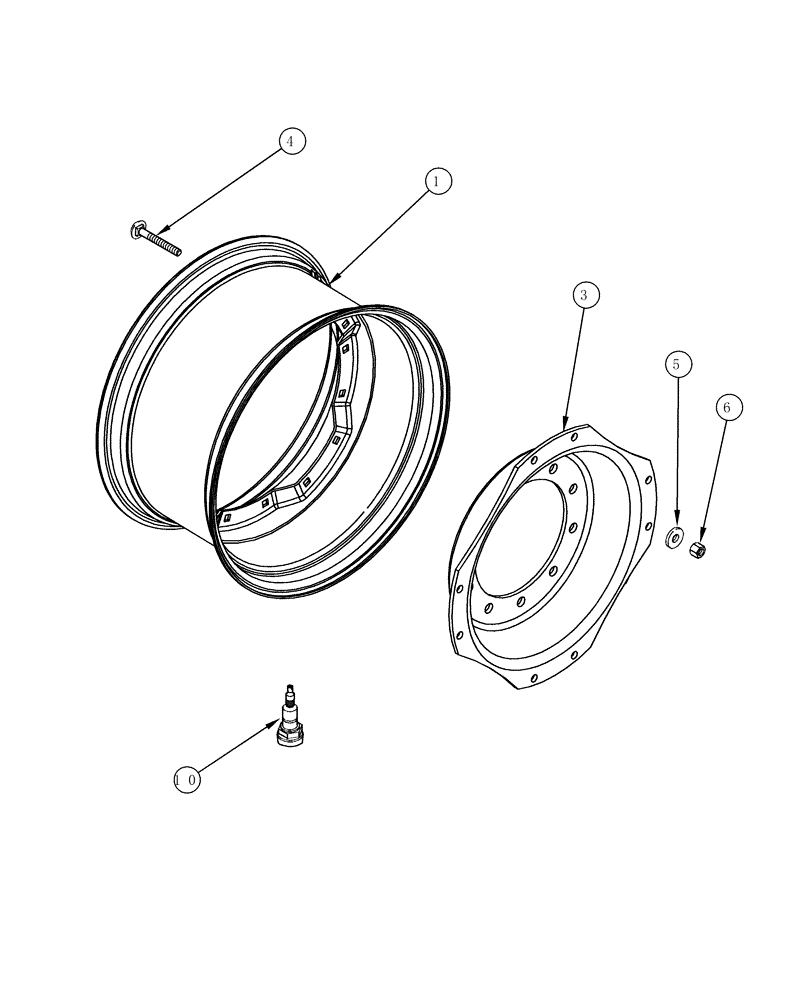 4

1

3

5

6

10