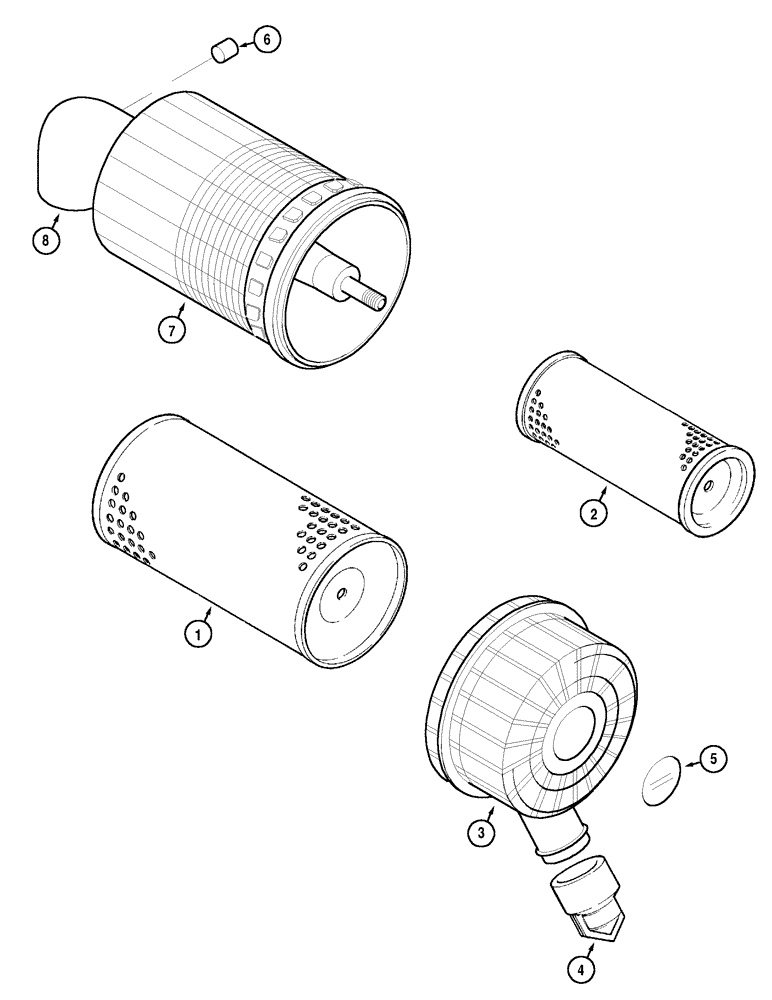 6
8
7
2
1
5
3
4