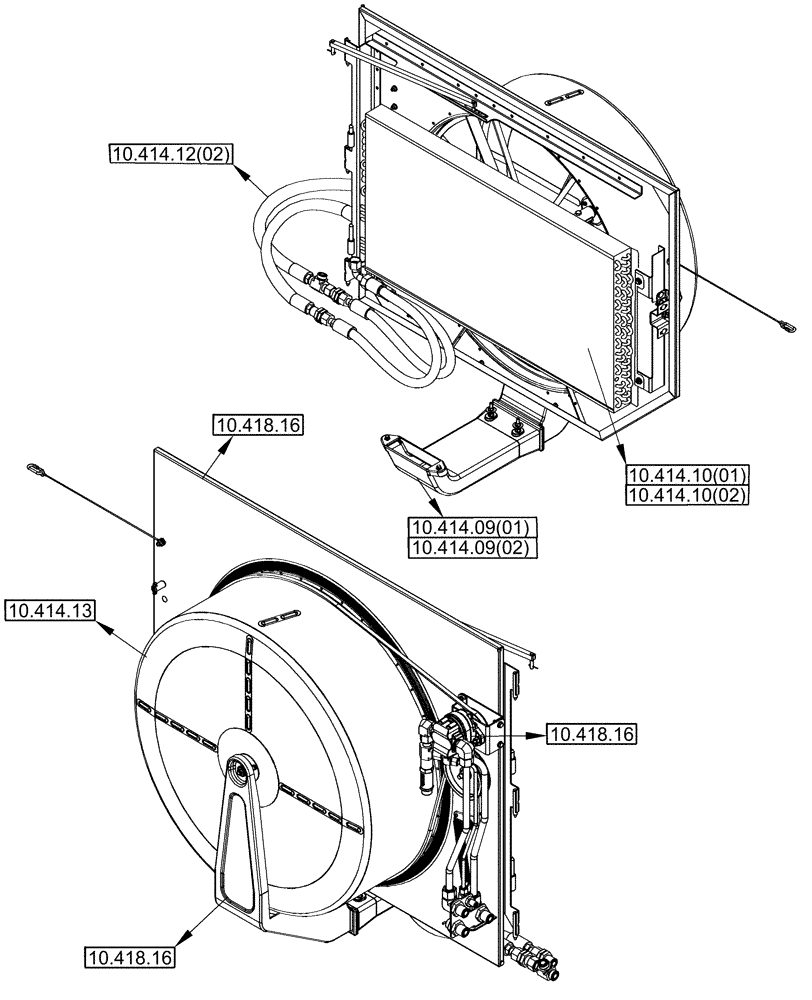 10.414.12(02)

10.418.16

10.414.10(01)
10.414.10(02)

10.414.09(01)
10.414.09(02)

10.414.13

10.418.16

10.418.16