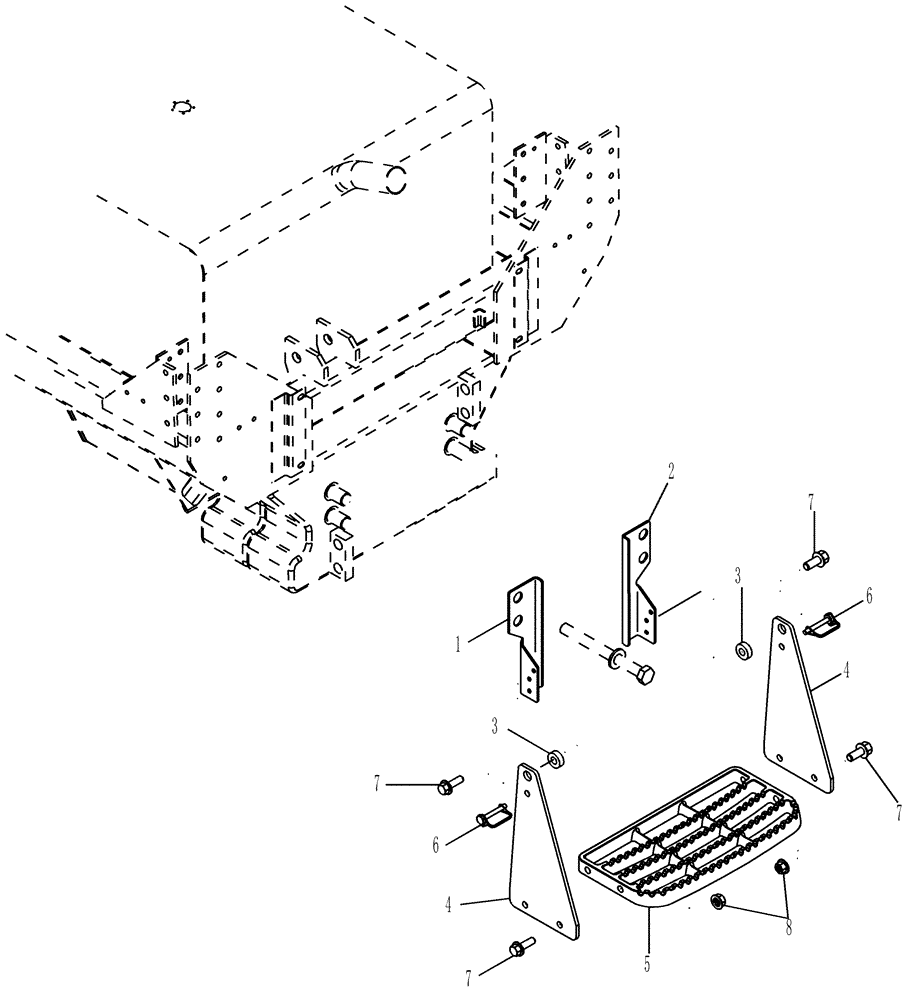 2
7
3
6
1
4
3
7
7
6
4
8
5
7