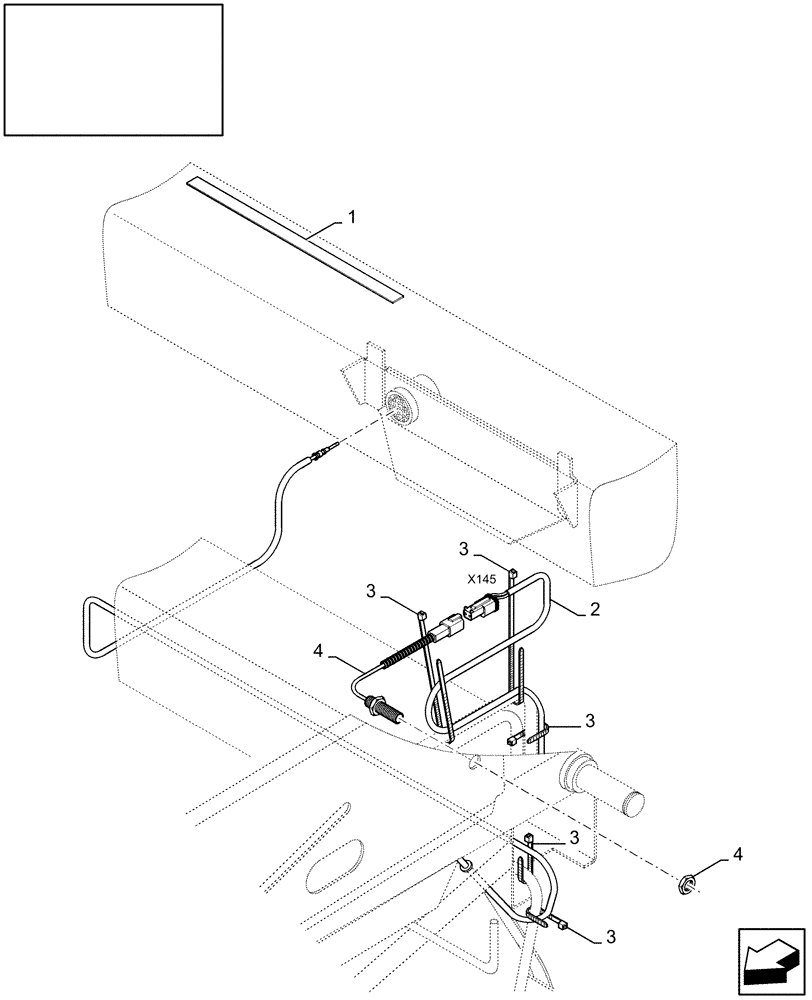 1

3

X145

3

2

4

3

3

4

3