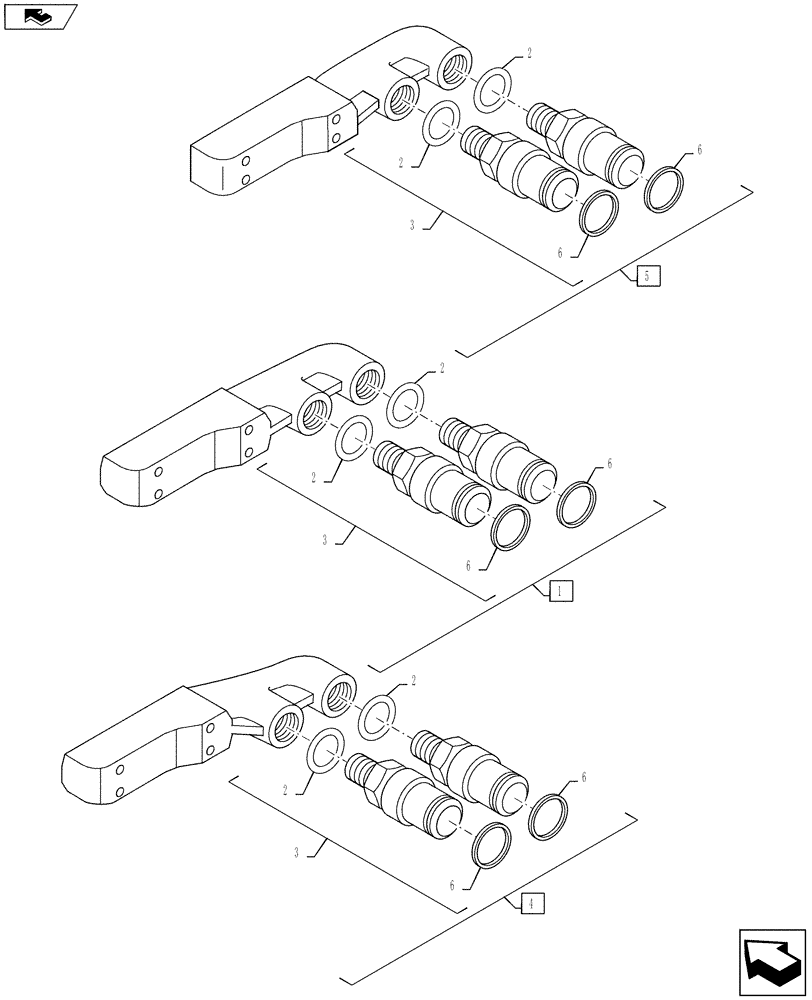 2
2
6
3
6
5
2
2
6
3
6
1
2
2
6
3
6
4