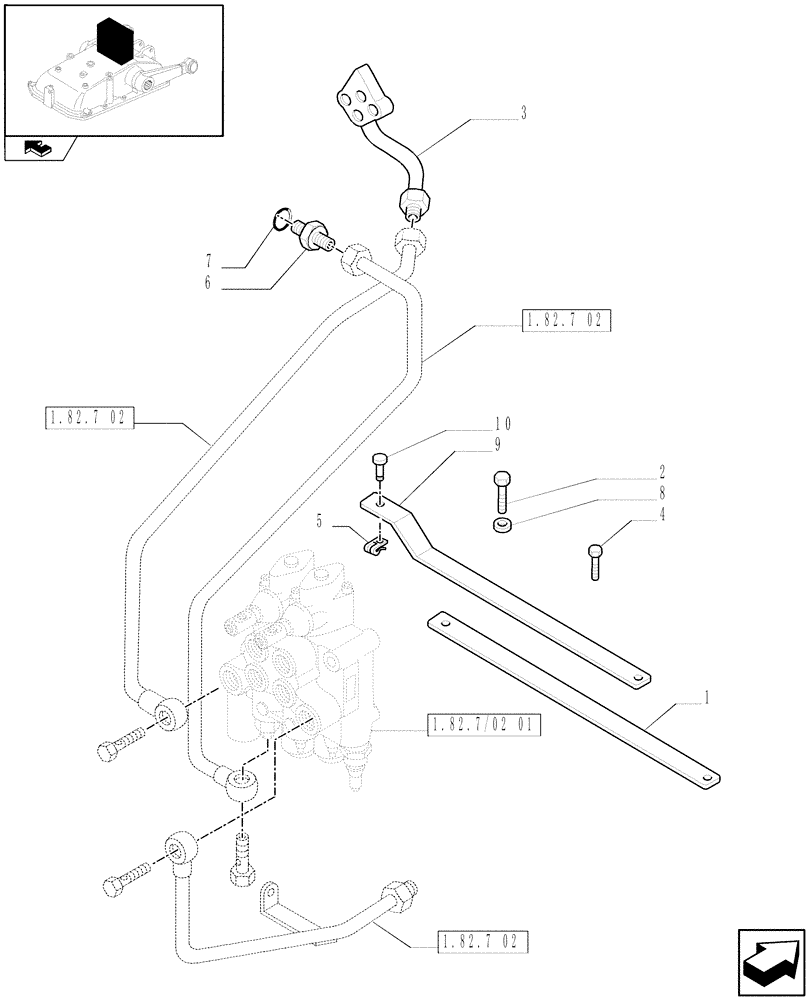 3
7
6
1.82.7 02
1.82.7 02
10
9
2
8
4
5
1
1.82.7/02 01
1.82.7 02